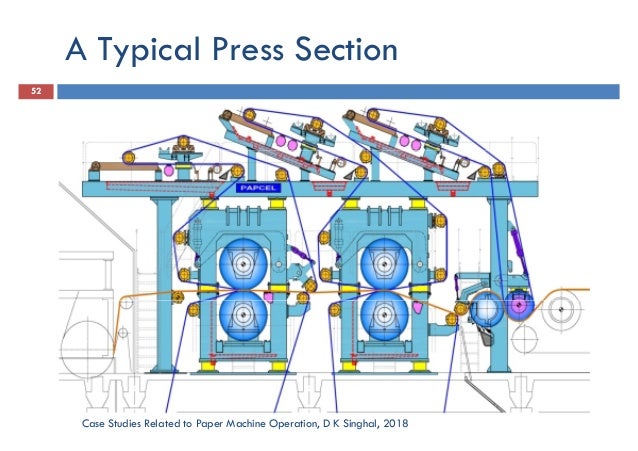 A Typical Press Section

52

PAPCEL

Case Studies Related to Paper Machine Operation, D K Singhal, 2018