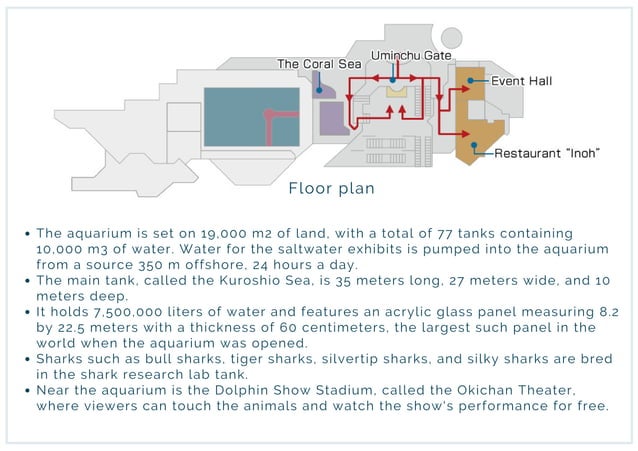 The Coral Sea
Uminchu Gate
Event Hall
Restaurant "Inoh"

Floor plan

• The aquarium is set on 19,000 m2 of land, with a total of 77 tanks containing 10,000 m3 of water. Water for the saltwater exhibits is pumped into the aquarium from a source 350 m offshore, 24 hours a day.
• The main tank, called the Kuroshio Sea, is 35 meters long, 27 meters wide, and 10 meters deep.
• It holds 7,500,000 liters of water and features an acrylic glass panel measuring 8.2 by 22.5 meters with a thickness of 60 centimeters, the largest such panel in the world when the aquarium was opened.
• Sharks such as bull sharks, tiger sharks, silvertip sharks, and silky sharks are bred in the shark research lab tank.
• Near the aquarium is the Dolphin Show Stadium, called the Okichan Theater, where viewers can touch the animals and watch the show's performance for free.