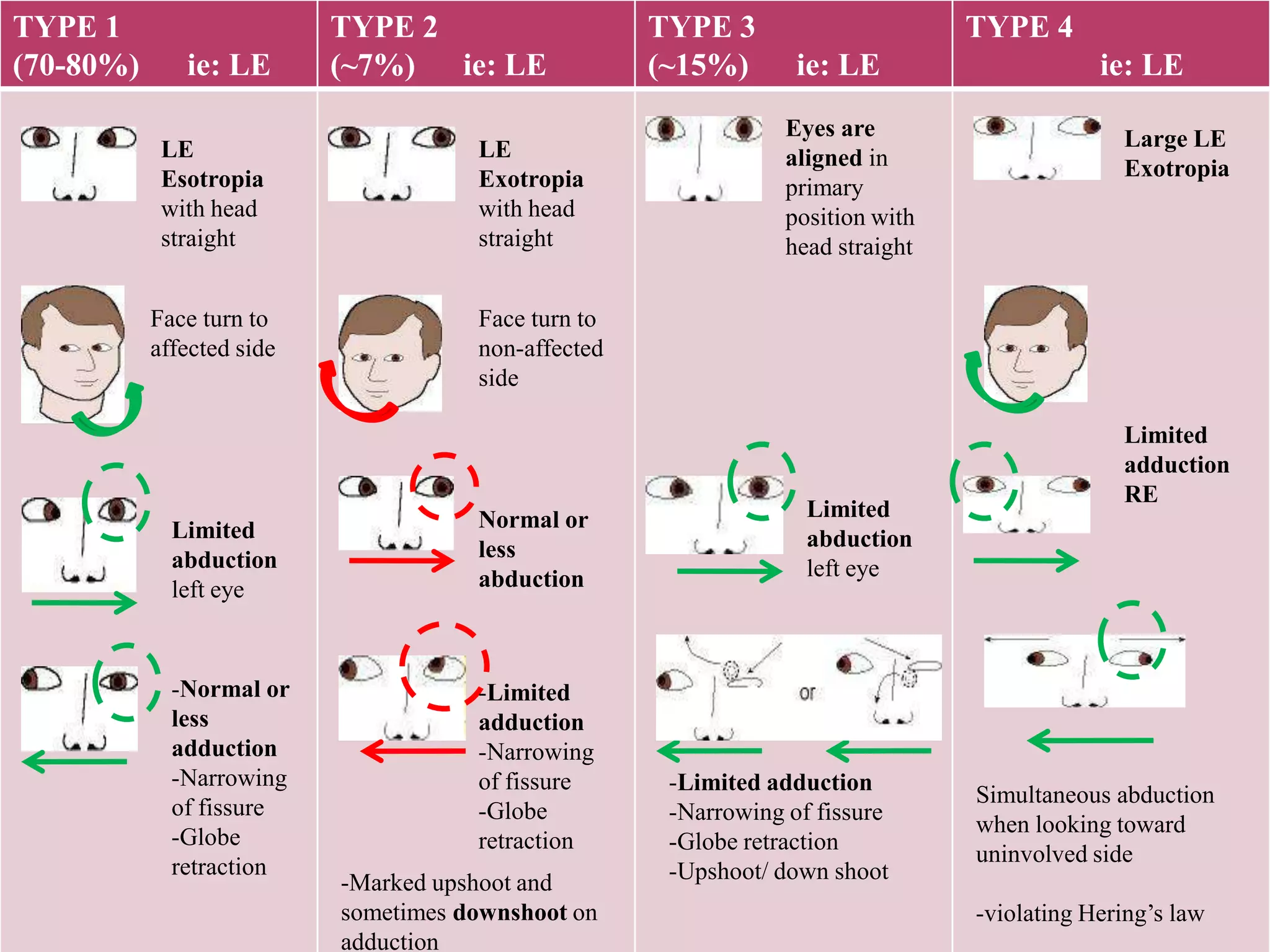 TYPE 1
(70-80%) ie: LE

LE Esotropia with head straight

Face turn to affected side

Limited abduction left eye

-Normal or less adduction
-Narrowing of fissure
-Globe retraction

TYPE 2
(~7%) ie: LE

LE Exotropia with head straight

Face turn to non-affected side

Normal or less abduction

-Limited adduction
-Narrowing of fissure
-Globe retraction

-Marked upshoot and sometimes downshoot on adduction

TYPE 3
(~15%) ie: LE

Eyes are aligned in primary position with head straight

Limited abduction left eye

or

-Limited adduction
-Narrowing of fissure
-Globe retraction
-Upshoot/ down shoot

TYPE 4
ie: LE

Large LE Exotropia

Limited adduction RE

Simultaneous abduction when looking toward uninvolved side

-violating Hering's law