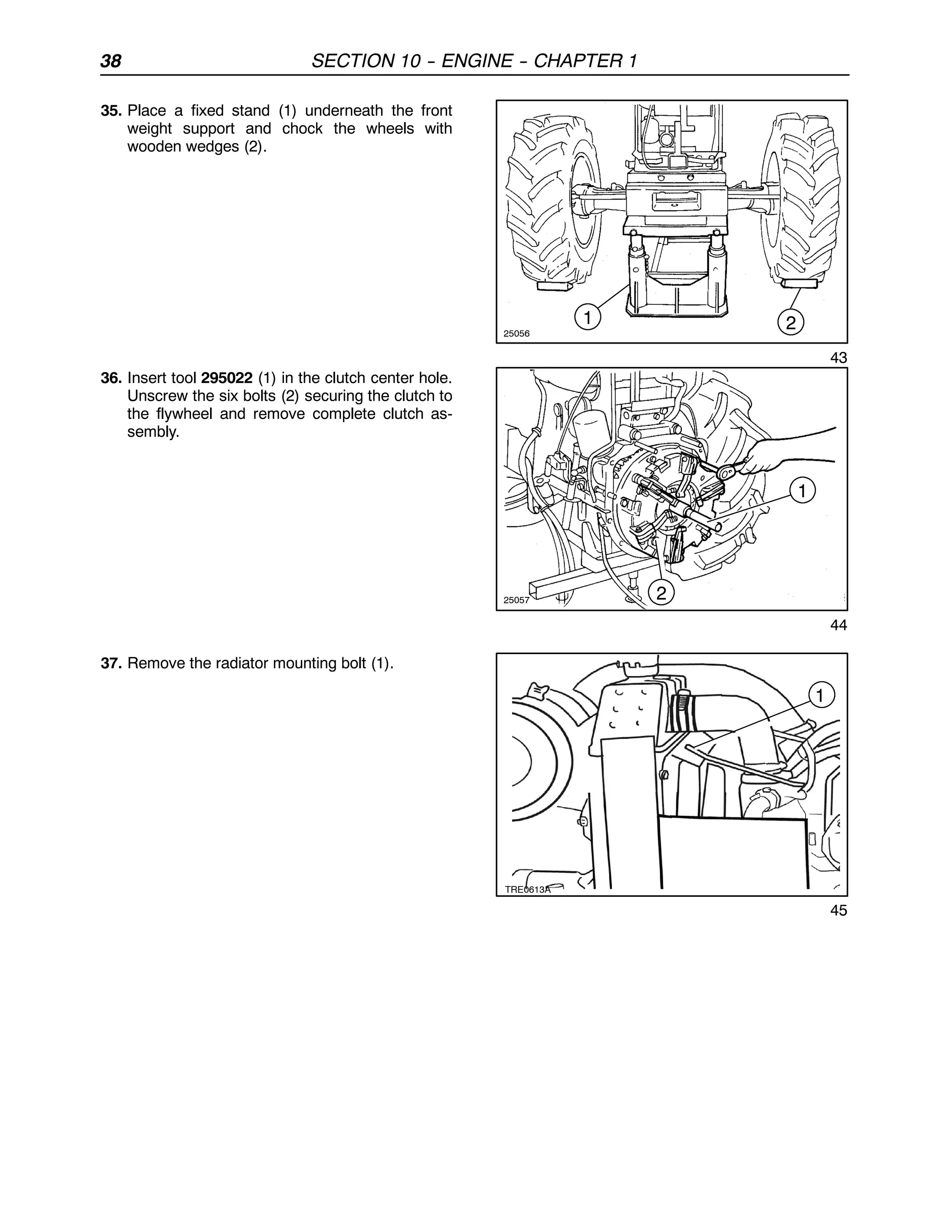 38 SECTION 10 - ENGINE - CHAPTER 1

35. Place a fixed stand (1) underneath the front weight support and chock the wheels with wooden wedges (2).

1
2
25056

43

36. Insert tool 295022 (1) in the clutch center hole. Unscrew the six bolts (2) securing the clutch to the flywheel and remove complete clutch assembly.

1
2
25057

44

37. Remove the radiator mounting bolt (1).

1
TRE0613A

45