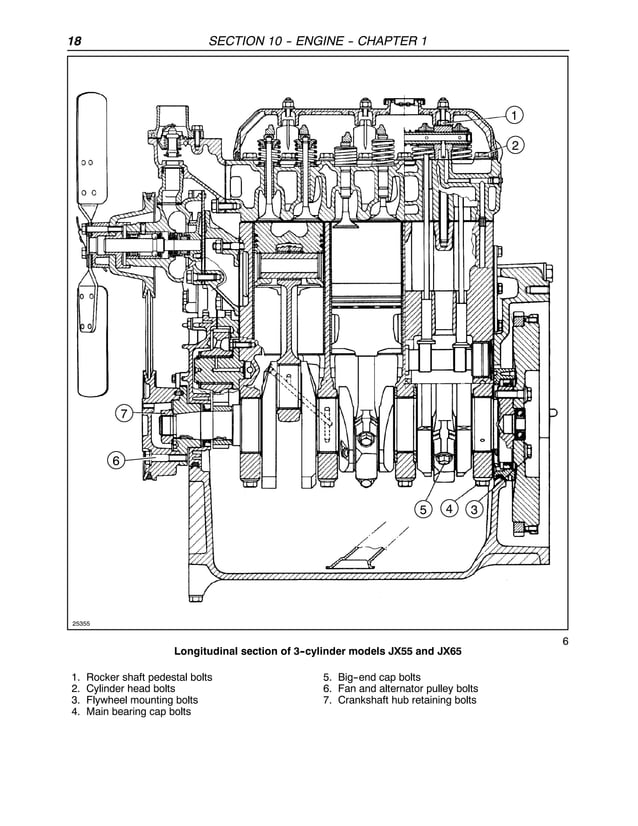 18 SECTION 10 - ENGINE - CHAPTER 1

1
2
7
6
5 4 3

25355

6

Longitudinal section of 3-cylinder models JX55 and JX65

1. Rocker shaft pedestal bolts
2. Cylinder head bolts
3. Flywheel mounting bolts
4. Main bearing cap bolts

5. Big-end cap bolts
6. Fan and alternator pulley bolts
7. Crankshaft hub retaining bolts