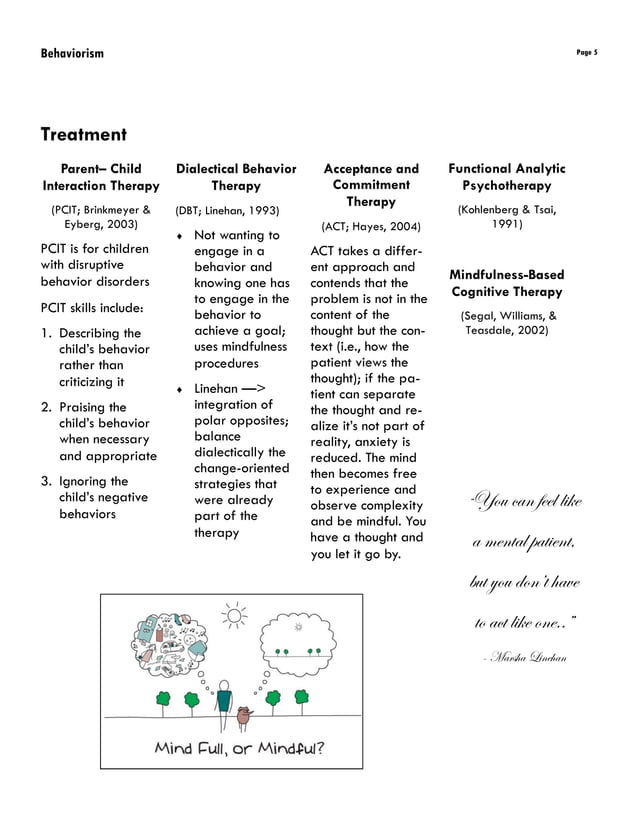 Behaviorism

Page 5

Treatment

Parent– Child Interaction Therapy

(PCIT; Brinkmeyer & Eyberg, 2003)

PCIT is for children with disruptive behavior disorders

PCIT skills include:

1. Describing the child's behavior rather than criticizing it

2. Praising the child's behavior when necessary and appropriate

3. Ignoring the child's negative behaviors

Dialectical Behavior Therapy

(DBT; Linehan, 1993)

♦ Not wanting to engage in a behavior and knowing one has to engage in the behavior to achieve a goal; uses mindfulness procedures

♦ Linehan —> integration of polar opposites; balance dialectically the change-oriented strategies that were already part of the therapy

Acceptance and Commitment Therapy

(ACT; Hayes, 2004)

ACT takes a different approach and contends that the problem is not in the content of the thought but the context (i.e., how the patient views the thought); if the patient can separate the thought and realize it's not part of reality, anxiety is reduced. The mind then becomes free to experience and observe complexity and be mindful. You have a thought and you let it go by.

Functional Analytic Psychotherapy

(Kohlenberg & Tsai, 1991)

Mindfulness-Based Cognitive Therapy

(Segal, Williams, & Teasdale, 2002)

"You can feel like a mental patient, but you don't have to act like one.."

- Marsha Linehan

Mind Full, or Mindful?