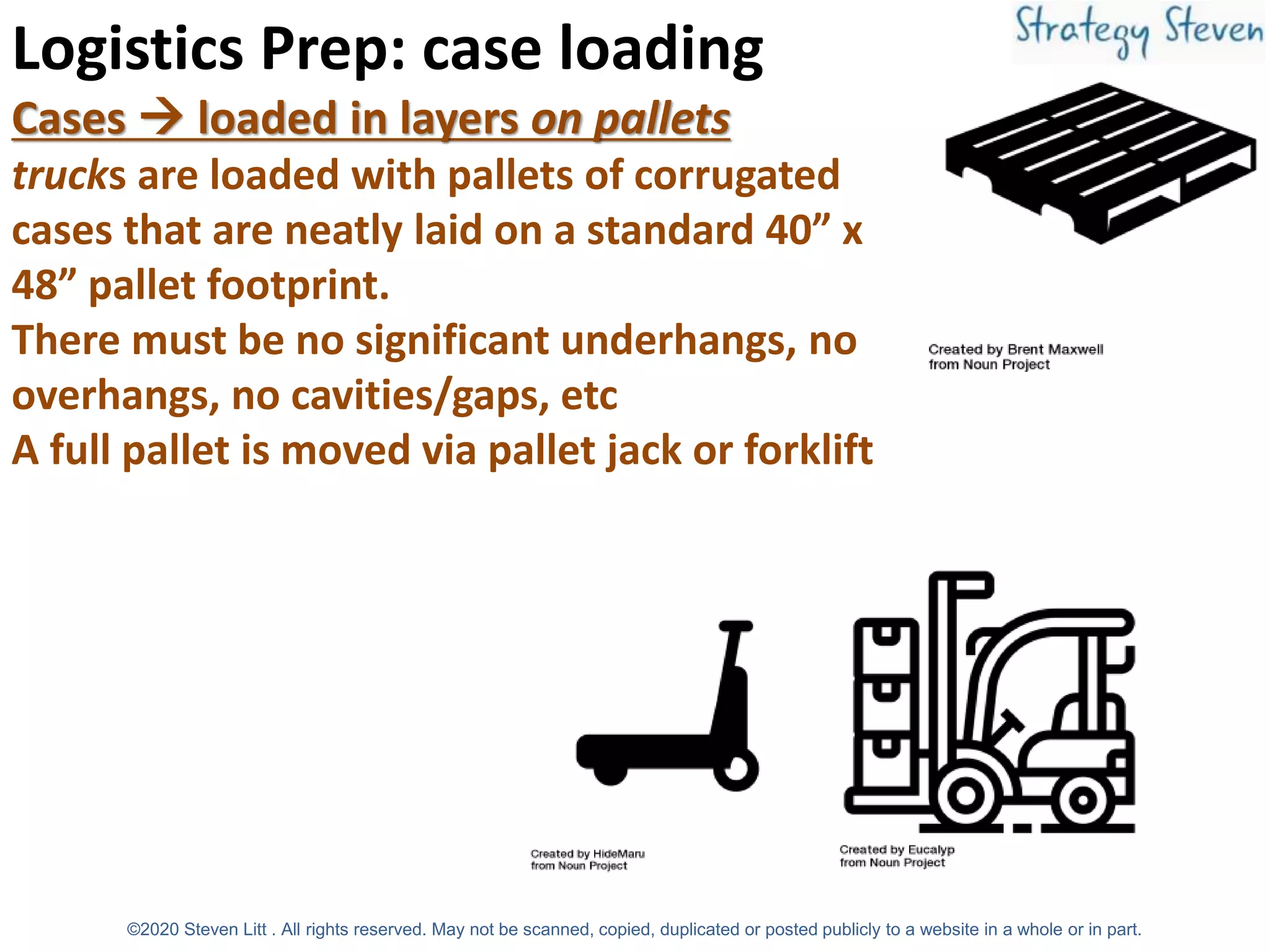 Logistics Prep: case loading

Strategy Steven

Cases → loaded in layers on pallets

trucks are loaded with pallets of corrugated cases that are neatly laid on a standard 40” x 48” pallet footprint.

There must be no significant underhangs, no overhangs, no cavities/gaps, etc

A full pallet is moved via pallet jack or forklift

Created by Brent Maxwell from Noun Project

Created by HideMaru from Noun Project

Created by Eucalyp from Noun Project

©2020 Steven Litt . All rights reserved. May not be scanned, copied, duplicated or posted publicly to a website in a whole or in part.