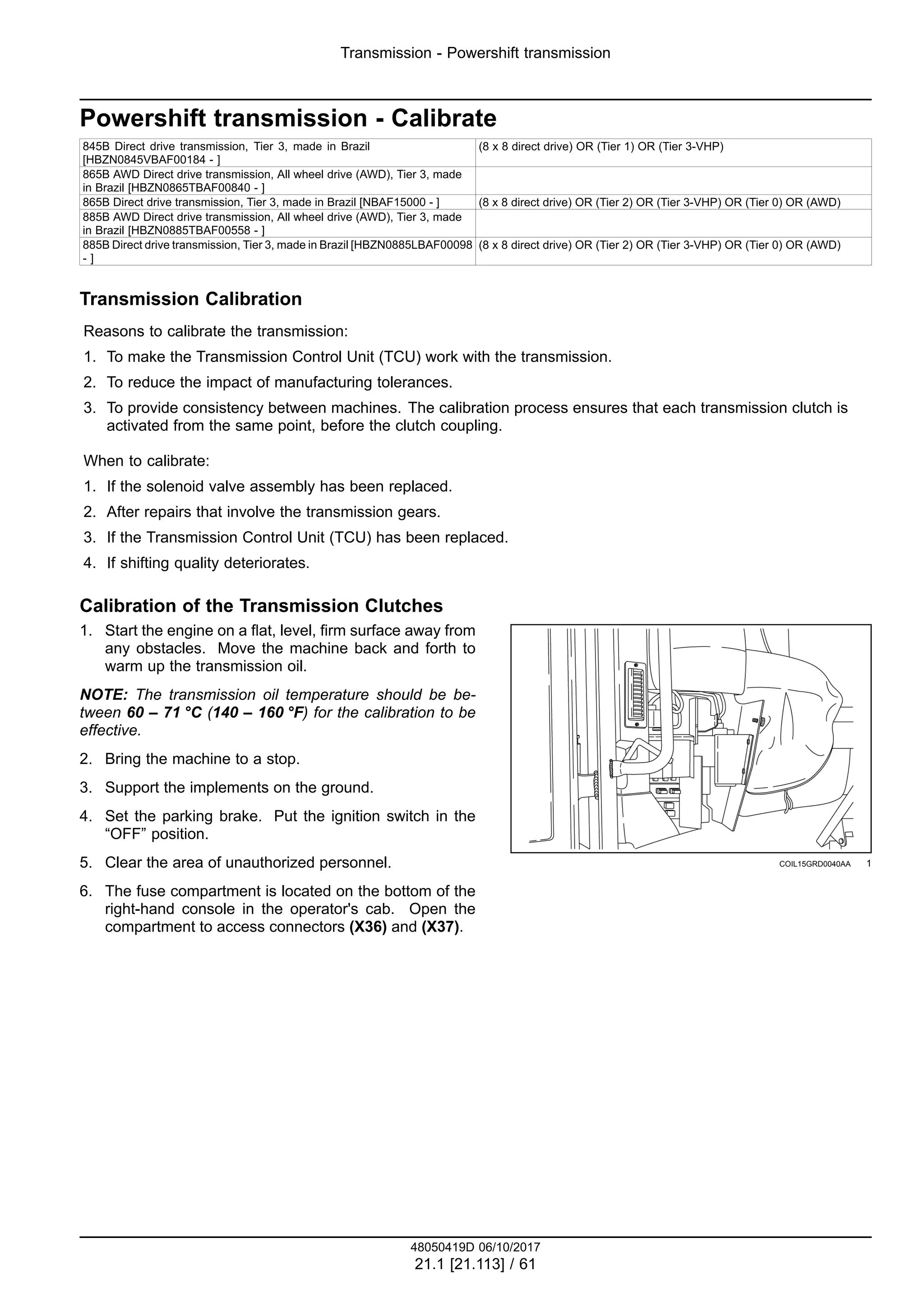 Transmission - Powershift transmission

Powershift transmission - Calibrate

| | |
|---|---|
| 845B Direct drive transmission, Tier 3, made in Brazil [HBZN0845VBAF00184 - ] | (8 x 8 direct drive) OR (Tier 1) OR (Tier 3-VHP) |
| 865B AWD Direct drive transmission, All wheel drive (AWD), Tier 3, made in Brazil [HBZN0865TBAF00840 - ] | |
| 865B Direct drive transmission, Tier 3, made in Brazil [NBAF15000 - ] | (8 x 8 direct drive) OR (Tier 2) OR (Tier 3-VHP) OR (Tier 0) OR (AWD) |
| 885B AWD Direct drive transmission, All wheel drive (AWD), Tier 3, made in Brazil [HBZN0885TBAF00558 - ] | |
| 885B Direct drive transmission, Tier 3, made in Brazil [HBZN0885LBAF00098 - ] | (8 x 8 direct drive) OR (Tier 2) OR (Tier 3-VHP) OR (Tier 0) OR (AWD) |

Transmission Calibration

Reasons to calibrate the transmission:

1. To make the Transmission Control Unit (TCU) work with the transmission.
2. To reduce the impact of manufacturing tolerances.
3. To provide consistency between machines. The calibration process ensures that each transmission clutch is activated from the same point, before the clutch coupling.

When to calibrate:

1. If the solenoid valve assembly has been replaced.
2. After repairs that involve the transmission gears.
3. If the Transmission Control Unit (TCU) has been replaced.
4. If shifting quality deteriorates.

Calibration of the Transmission Clutches

1. Start the engine on a flat, level, firm surface away from any obstacles. Move the machine back and forth to warm up the transmission oil.

NOTE: The transmission oil temperature should be between 60 – 71 °C (140 – 160 °F) for the calibration to be effective.

2. Bring the machine to a stop.
3. Support the implements on the ground.
4. Set the parking brake. Put the ignition switch in the “OFF” position.
5. Clear the area of unauthorized personnel.
6. The fuse compartment is located on the bottom of the right-hand console in the operator's cab. Open the compartment to access connectors (X36) and (X37).

COIL15GRD0040AA 1

48050419D 06/10/2017
21.1 [21.113] / 61