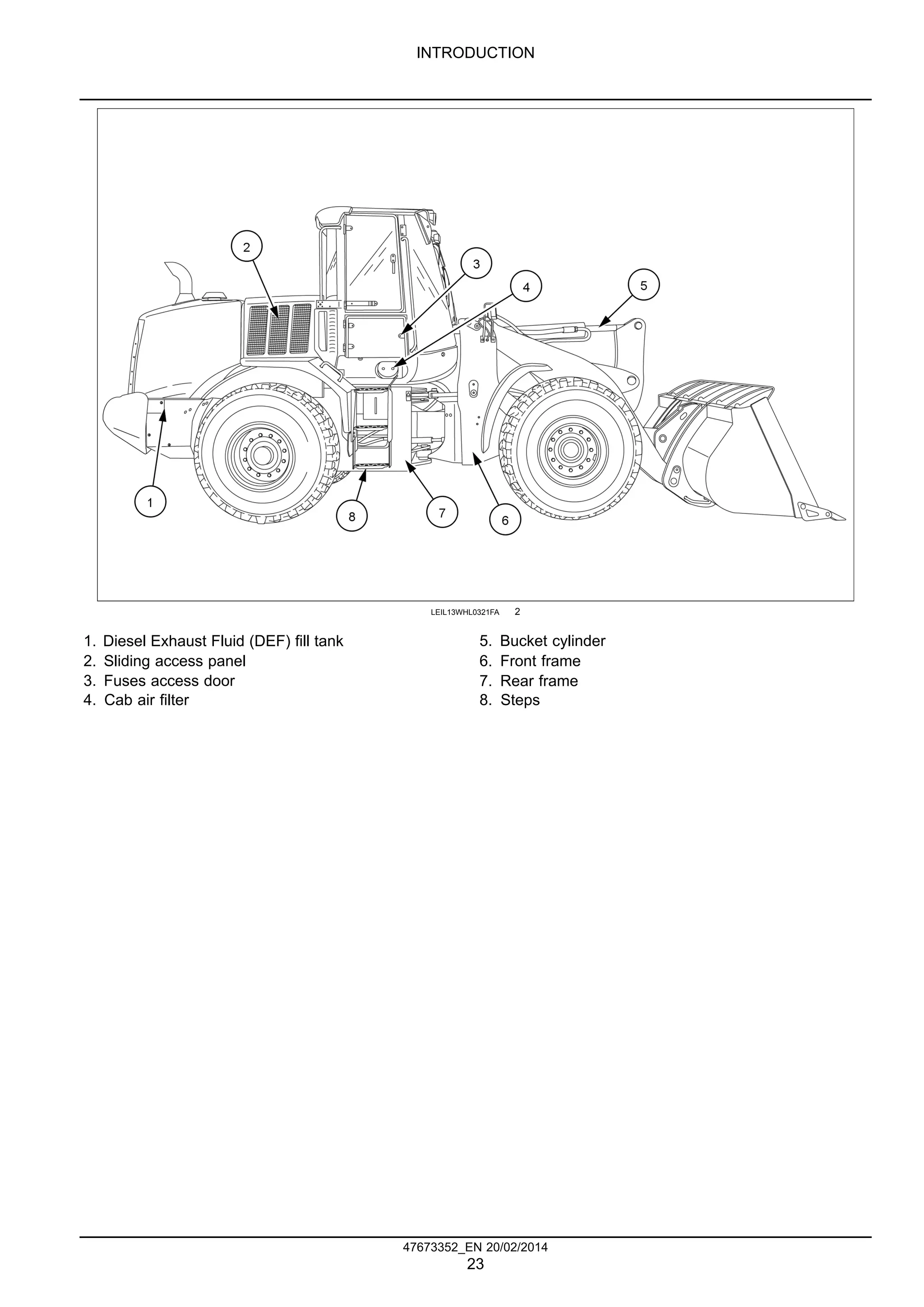 INTRODUCTION

2

3

4

5

1

8

7

6

LEIL13WHL0321FA 2

1. Diesel Exhaust Fluid (DEF) fill tank
2. Sliding access panel
3. Fuses access door
4. Cab air filter

5. Bucket cylinder
6. Front frame
7. Rear frame
8. Steps

47673352_EN 20/02/2014
23