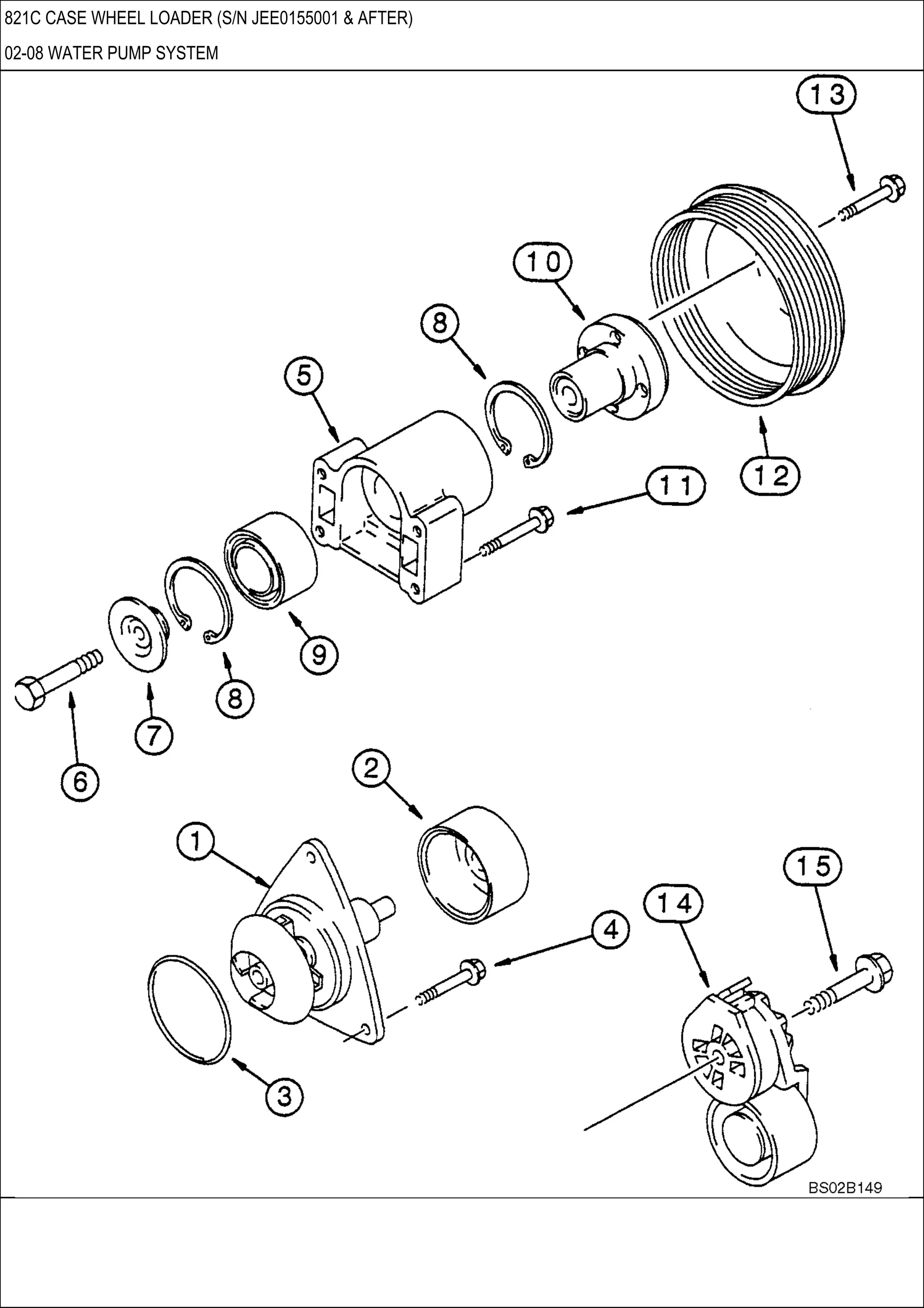 821C CASE WHEEL LOADER (S/N JEE0155001 & AFTER)

02-08 WATER PUMP SYSTEM

13
10
8
5
12
11
9
8
7
6
2
1
15
14
4
3

BS02B149