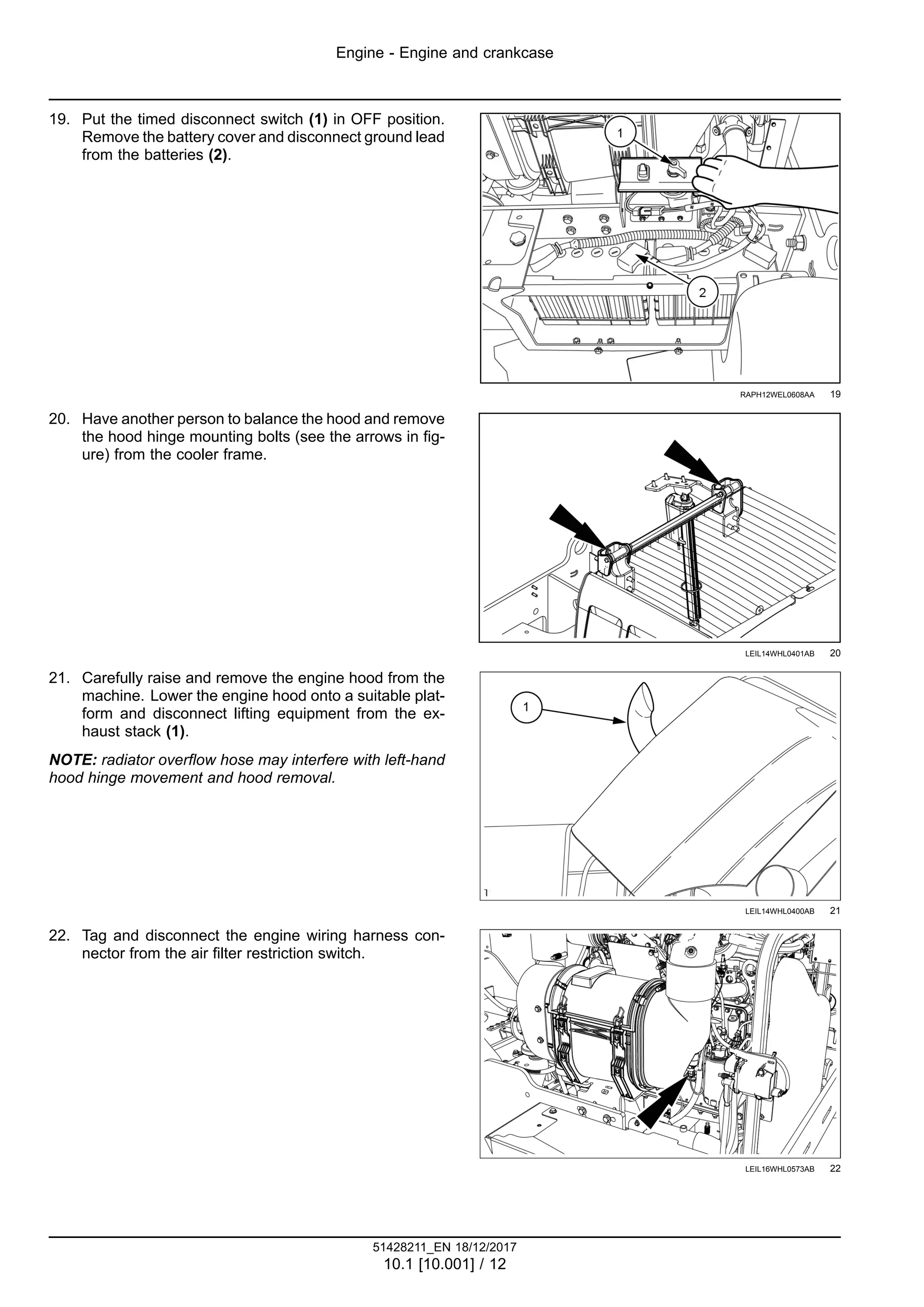 Engine - Engine and crankcase

19. Put the timed disconnect switch **(1)** in OFF position. Remove the battery cover and disconnect ground lead from the batteries **(2)**.

1

2

RAPH12WEL0608AA 19

20. Have another person to balance the hood and remove the hood hinge mounting bolts (see the arrows in figure) from the cooler frame.

LEIL14WHL0401AB 20

21. Carefully raise and remove the engine hood from the machine. Lower the engine hood onto a suitable platform and disconnect lifting equipment from the exhaust stack **(1)**.

***NOTE:*** *radiator overflow hose may interfere with left-hand hood hinge movement and hood removal.*

1

LEIL14WHL0400AB 21

22. Tag and disconnect the engine wiring harness connector from the air filter restriction switch.

LEIL16WHL0573AB 22

51428211_EN 18/12/2017
10.1 [10.001] / 12