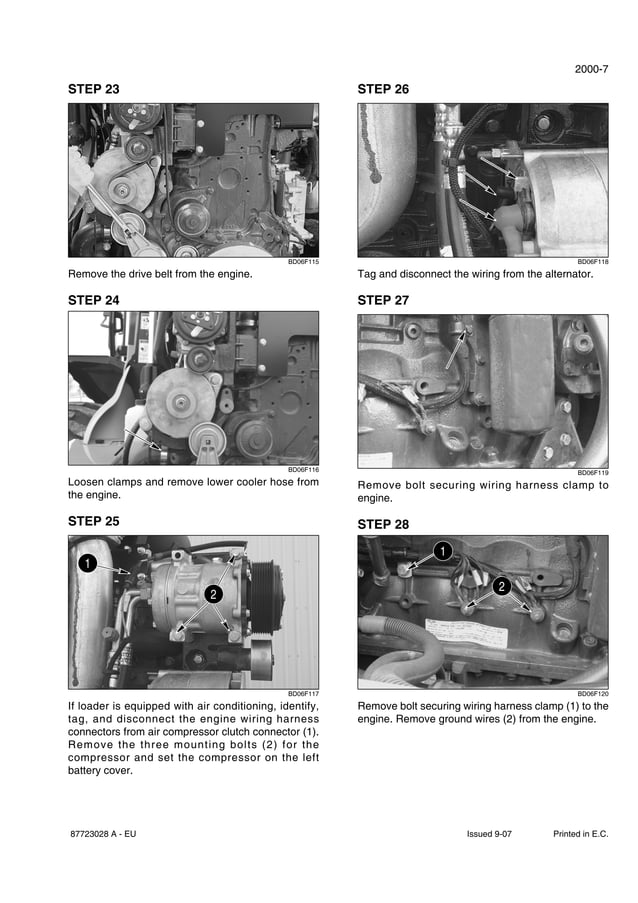 2000-7

STEP 23

BD06F115

Remove the drive belt from the engine.

STEP 24

BD06F116

Loosen clamps and remove lower cooler hose from the engine.

STEP 25

1

2

BD06F117

If loader is equipped with air conditioning, identify, tag, and disconnect the engine wiring harness connectors from air compressor clutch connector (1). Remove the three mounting bolts (2) for the compressor and set the compressor on the left battery cover.

STEP 26

BD06F118

Tag and disconnect the wiring from the alternator.

STEP 27

BD06F119

Remove bolt securing wiring harness clamp to engine.

STEP 28

1

2

BD06F120

Remove bolt securing wiring harness clamp (1) to the engine. Remove ground wires (2) from the engine.

87723028 A - EU

Issued 9-07

Printed in E.C.