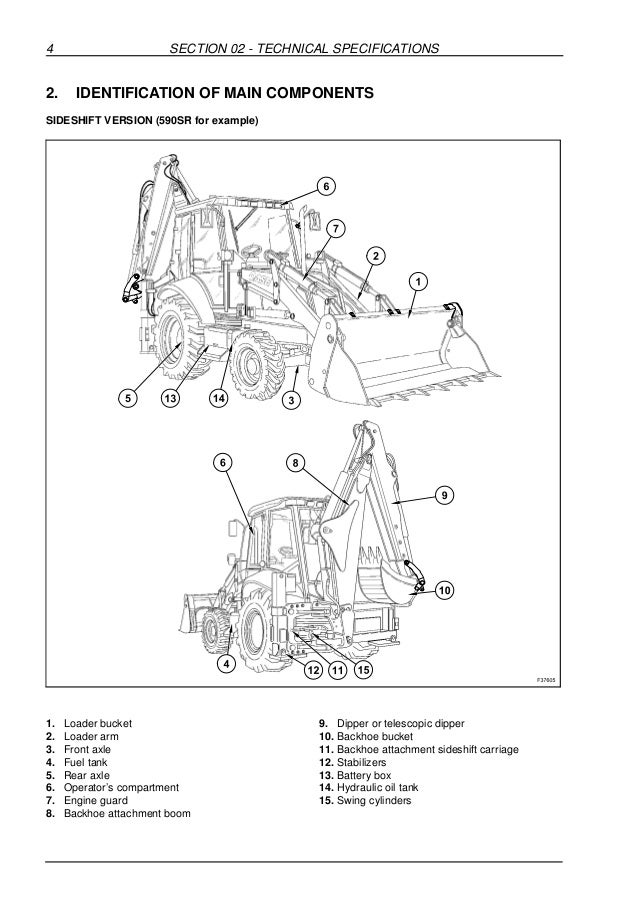 4 SECTION 02 - TECHNICAL SPECIFICATIONS

2. IDENTIFICATION OF MAIN COMPONENTS

SIDESHIFT VERSION (590SR for example)

6
7
2
1
5
13
14
3
6
8
9
10
4
12
11
15
F37605

1. Loader bucket
2. Loader arm
3. Front axle
4. Fuel tank
5. Rear axle
6. Operator's compartment
7. Engine guard
8. Backhoe attachment boom

9. Dipper or telescopic dipper
10. Backhoe bucket
11. Backhoe attachment sideshift carriage
12. Stabilizers
13. Battery box
14. Hydraulic oil tank
15. Swing cylinders