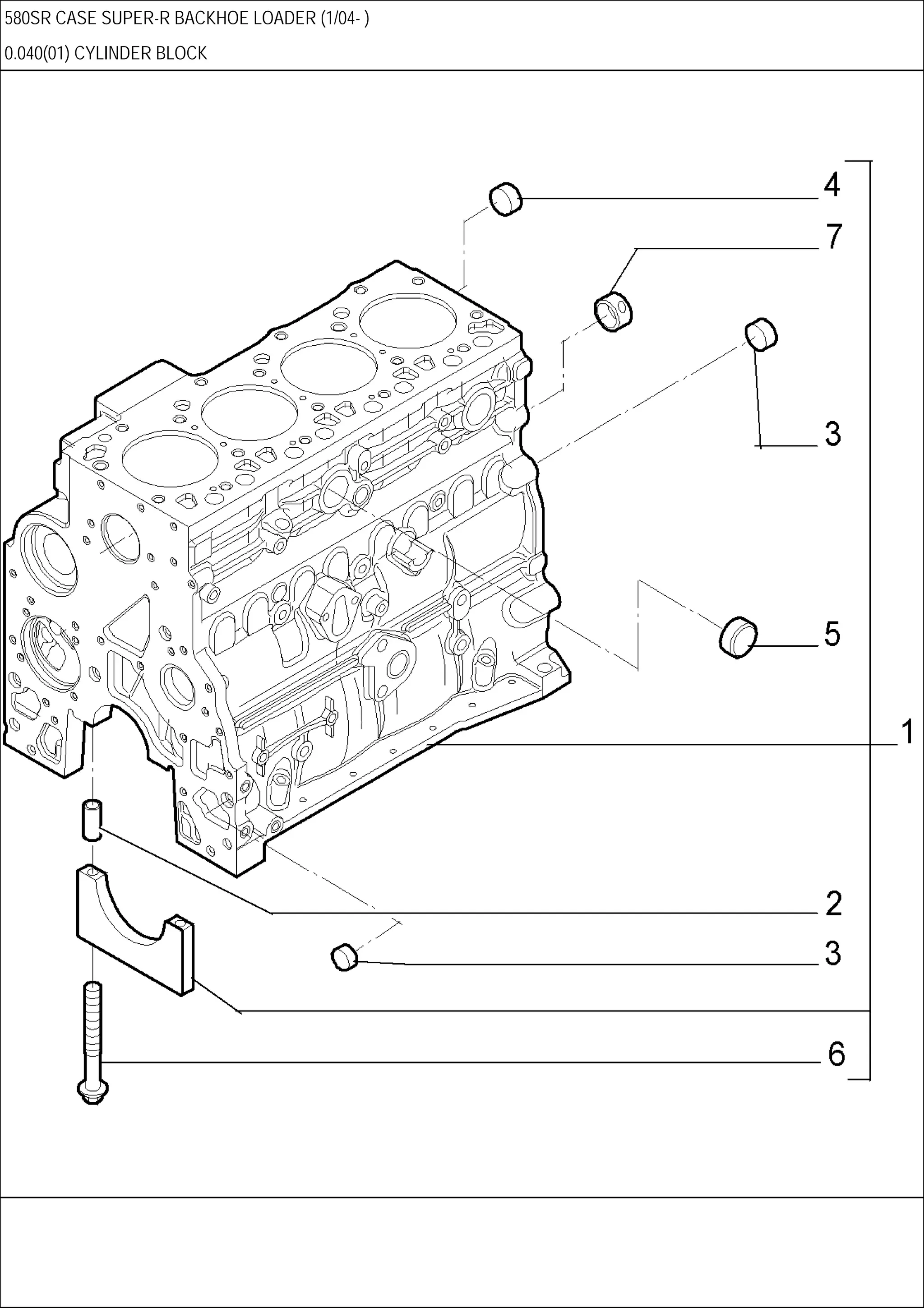 580SR CASE SUPER-R BACKHOE LOADER (1/04- )

0.040(01) CYLINDER BLOCK

4
7
3
5
1
2
3
6