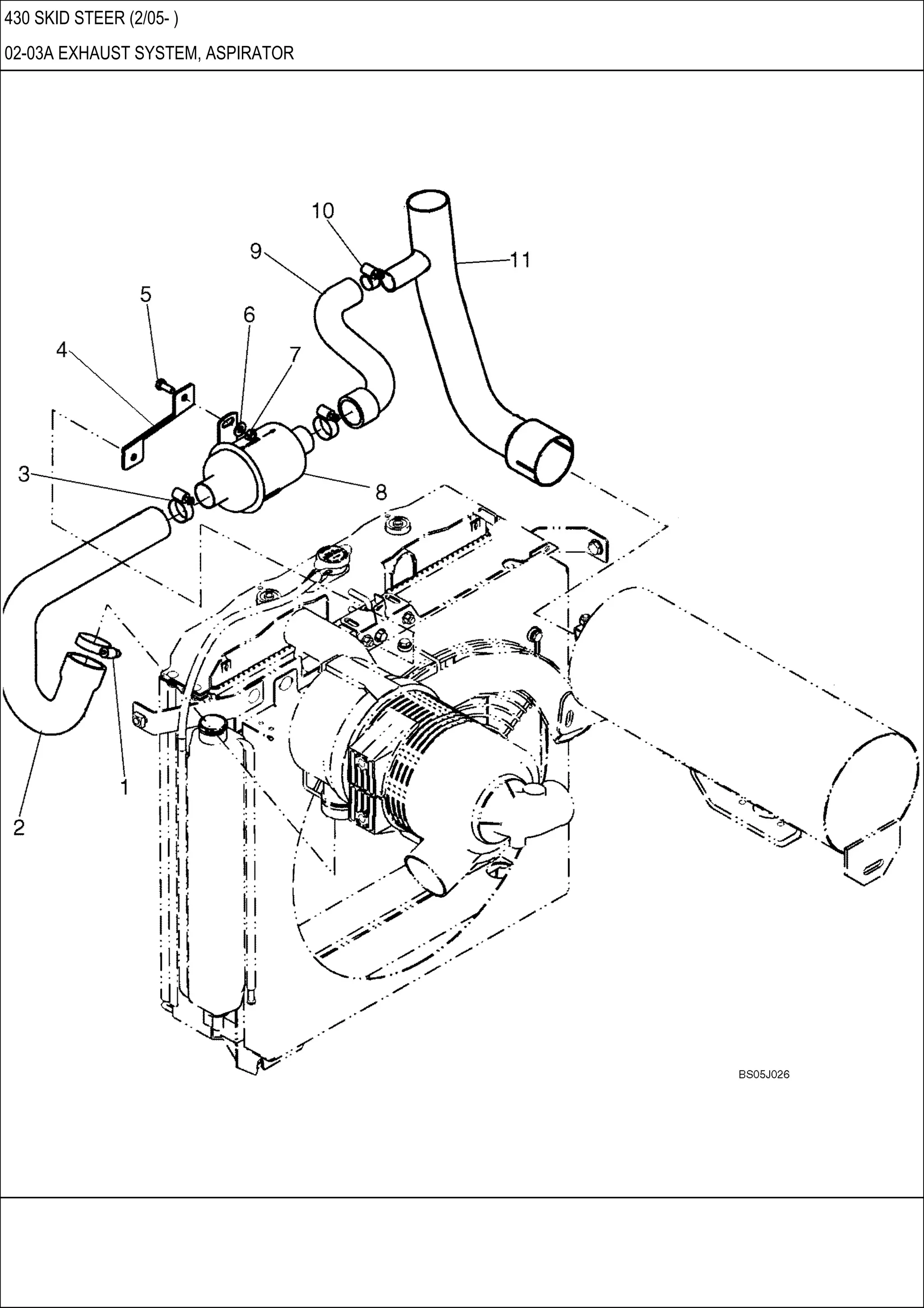 430 SKID STEER (2/05- )

02-03A EXHAUST SYSTEM, ASPIRATOR

10
9
11
5
6
4
7
3
8
1
2

BS05J026