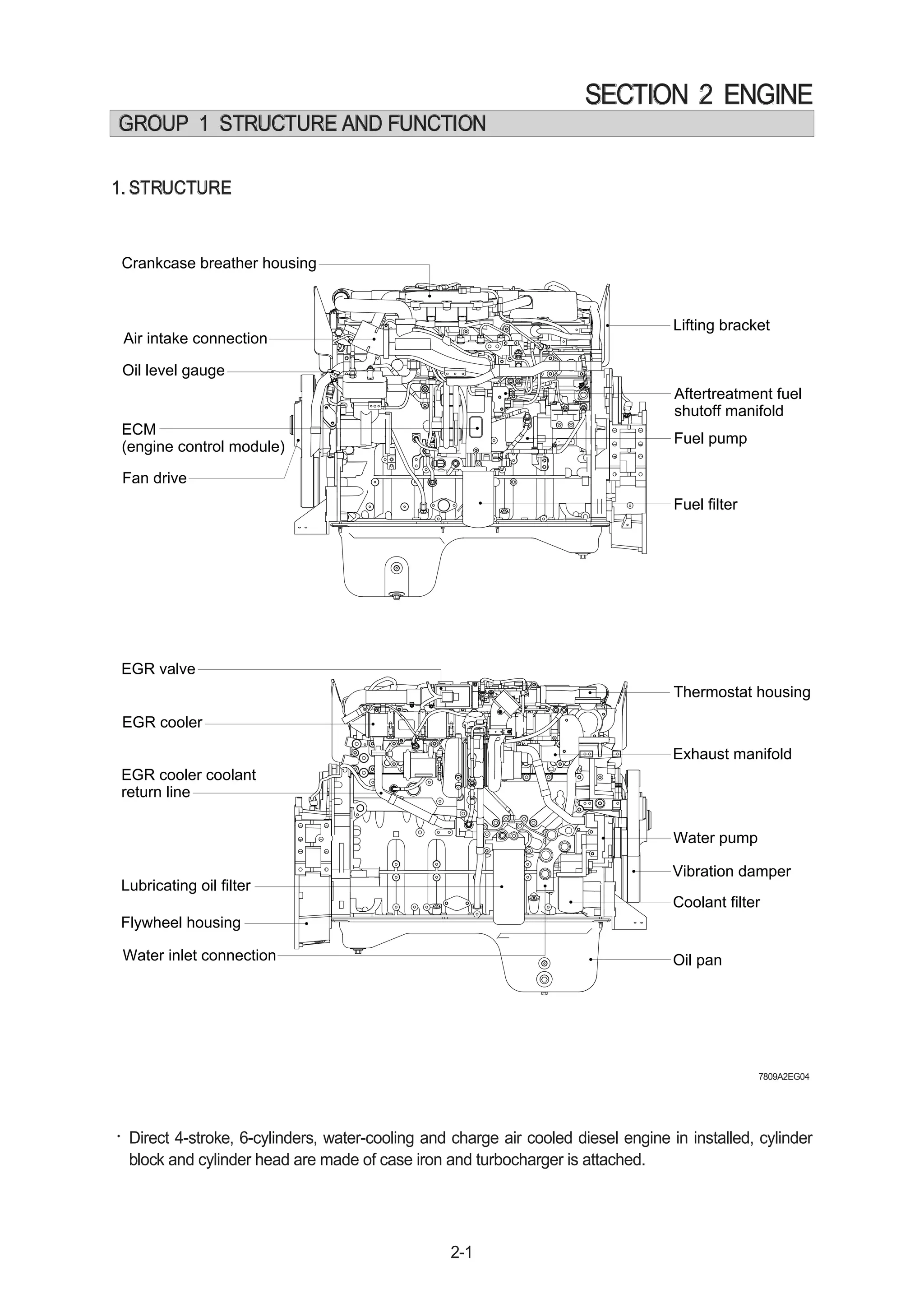 SECTION 2 ENGINE

GROUP 1 STRUCTURE AND FUNCTION

1. STRUCTURE

Crankcase breather housing

Air intake connection

Oil level gauge

ECM
(engine control module)

Fan drive

Lifting bracket

Aftertreatment fuel shutoff manifold

Fuel pump

Fuel filter

EGR valve

EGR cooler

EGR cooler coolant return line

Lubricating oil filter

Flywheel housing

Water inlet connection

Thermostat housing

Exhaust manifold

Water pump

Vibration damper

Coolant filter

Oil pan

7809A2EG04

· Direct 4-stroke, 6-cylinders, water-cooling and charge air cooled diesel engine in installed, cylinder block and cylinder head are made of case iron and turbocharger is attached.

2-1