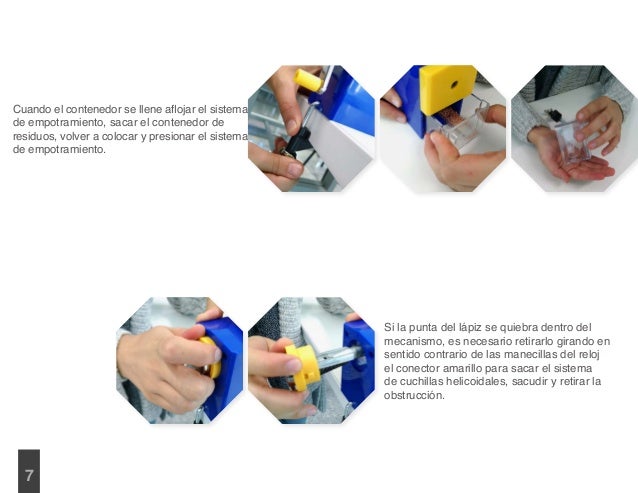 Cuando el contenedor se llene aflojar el sistema de empotramiento, sacar el contenedor de residuos, volver a colocar y presionar el sistema de empotramiento.

Si la punta del lápiz se quiebra dentro del mecanismo, es necesario retirarlo girando en sentido contrario de las manecillas del reloj el conector amarillo para sacar el sistema de cuchillas helicoidales, sacudir y retirar la obstrucción.

7