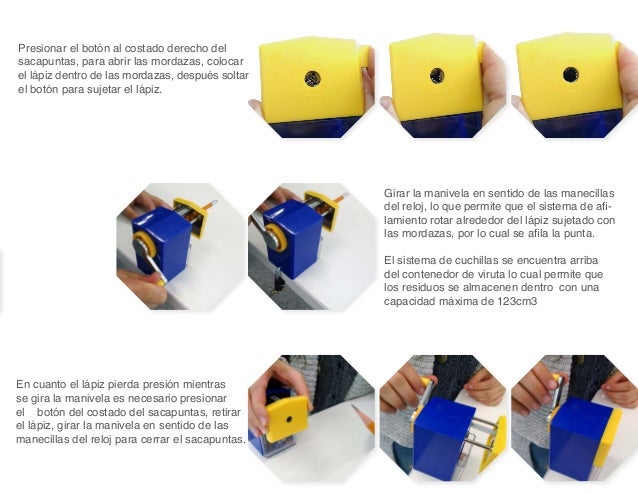 Presionar el botón al costado derecho del sacapuntas, para abrir las mordazas, colocar el lápiz dentro de las mordazas, después soltar el botón para sujetar el lápiz.

Girar la manivela en sentido de las manecillas del reloj, lo que permite que el sistema de afilamiento rotar alrededor del lápiz sujetado con las mordazas, por lo cual se afila la punta.

El sistema de cuchillas se encuentra arriba del contenedor de viruta lo cual permite que los residuos se almacenen dentro con una capacidad máxima de 123cm3

En cuanto el lápiz pierda presión mientras se gira la manivela es necesario presionar el botón del costado del sacapuntas, retirar el lápiz, girar la manivela en sentido de las manecillas del reloj para cerrar el sacapuntas.