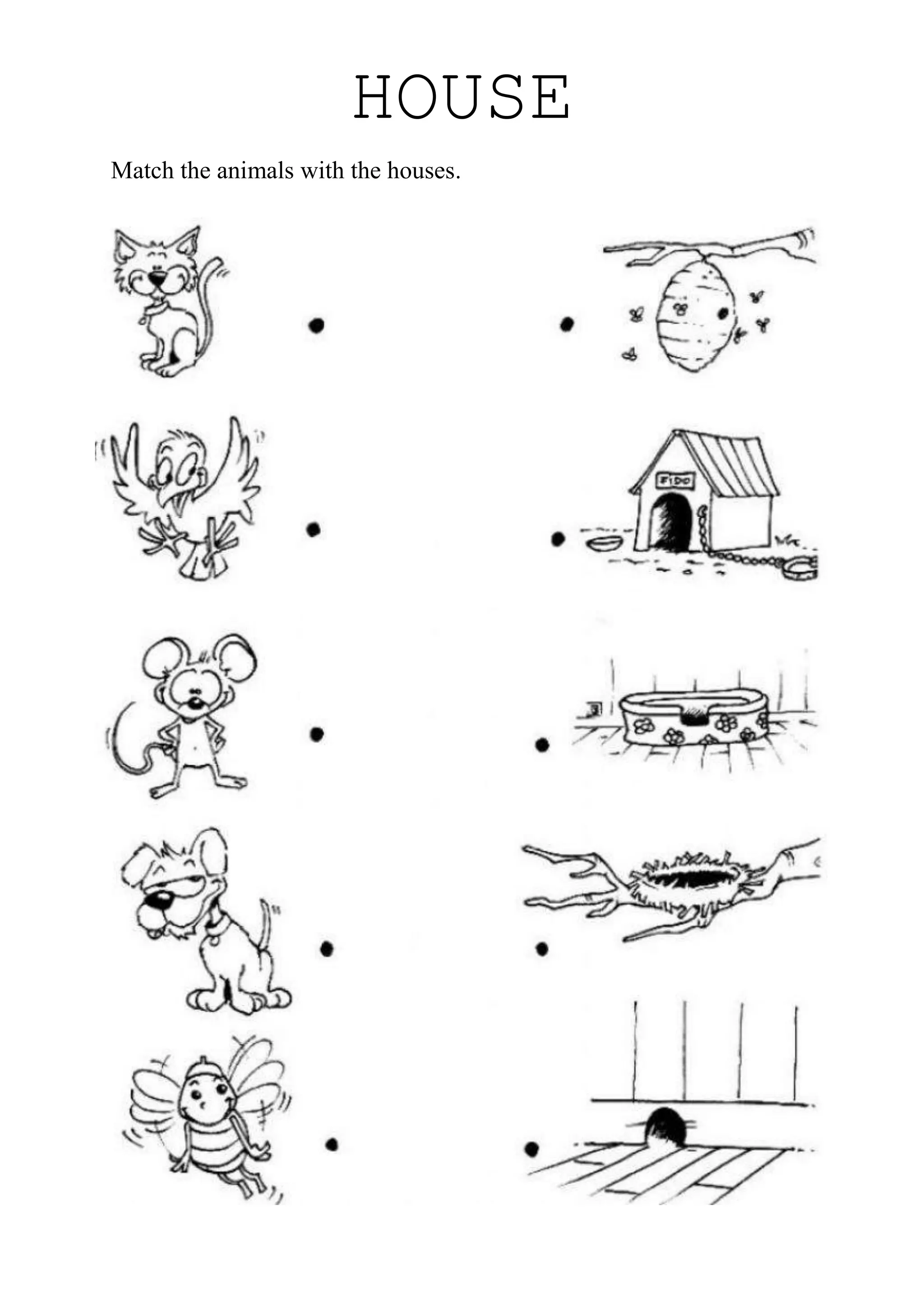 HOUSE

Match the animals with the houses.

FIDO