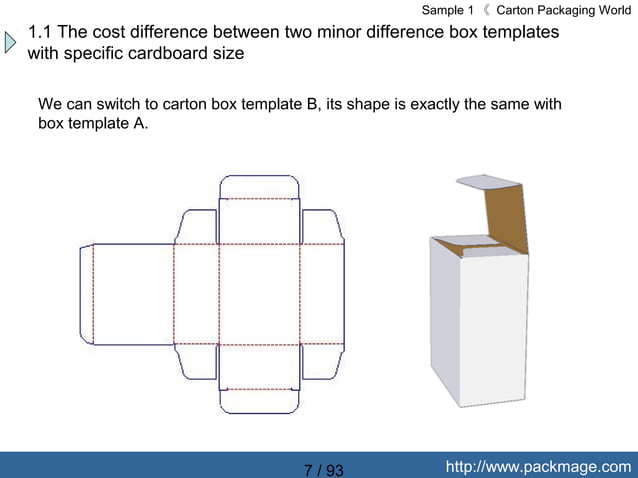 Sample 1 《 Carton Packaging World

1.1 The cost difference between two minor difference box templates with specific cardboard size

We can switch to carton box template B, its shape is exactly the same with box template A.

7 / 93

http://www.packmage.com