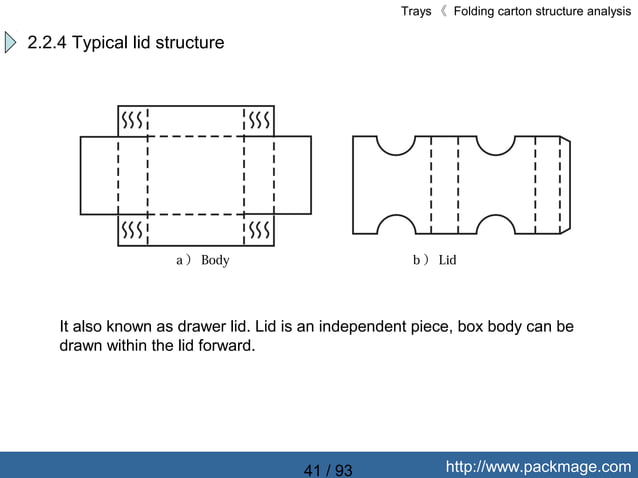 Trays 《 Folding carton structure analysis

2.2.4 Typical lid structure

a） Body

b） Lid

It also known as drawer lid. Lid is an independent piece, box body can be drawn within the lid forward.

41 / 93

http://www.packmage.com