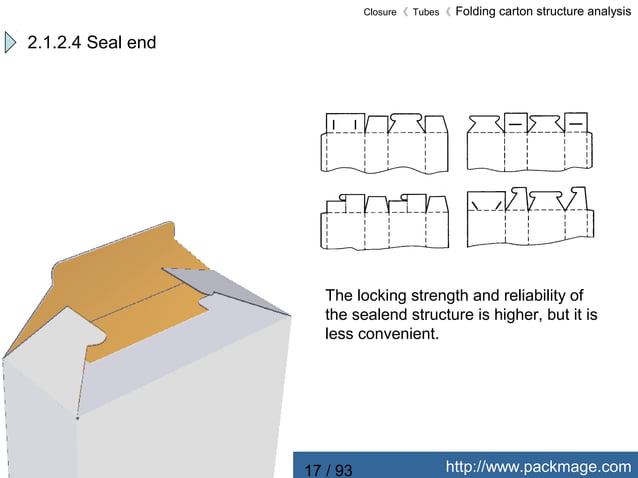 Closure 《 Tubes 《 Folding carton structure analysis

2.1.2.4 Seal end

The locking strength and reliability of the sealend structure is higher, but it is less convenient.

17 / 93

http://www.packmage.com