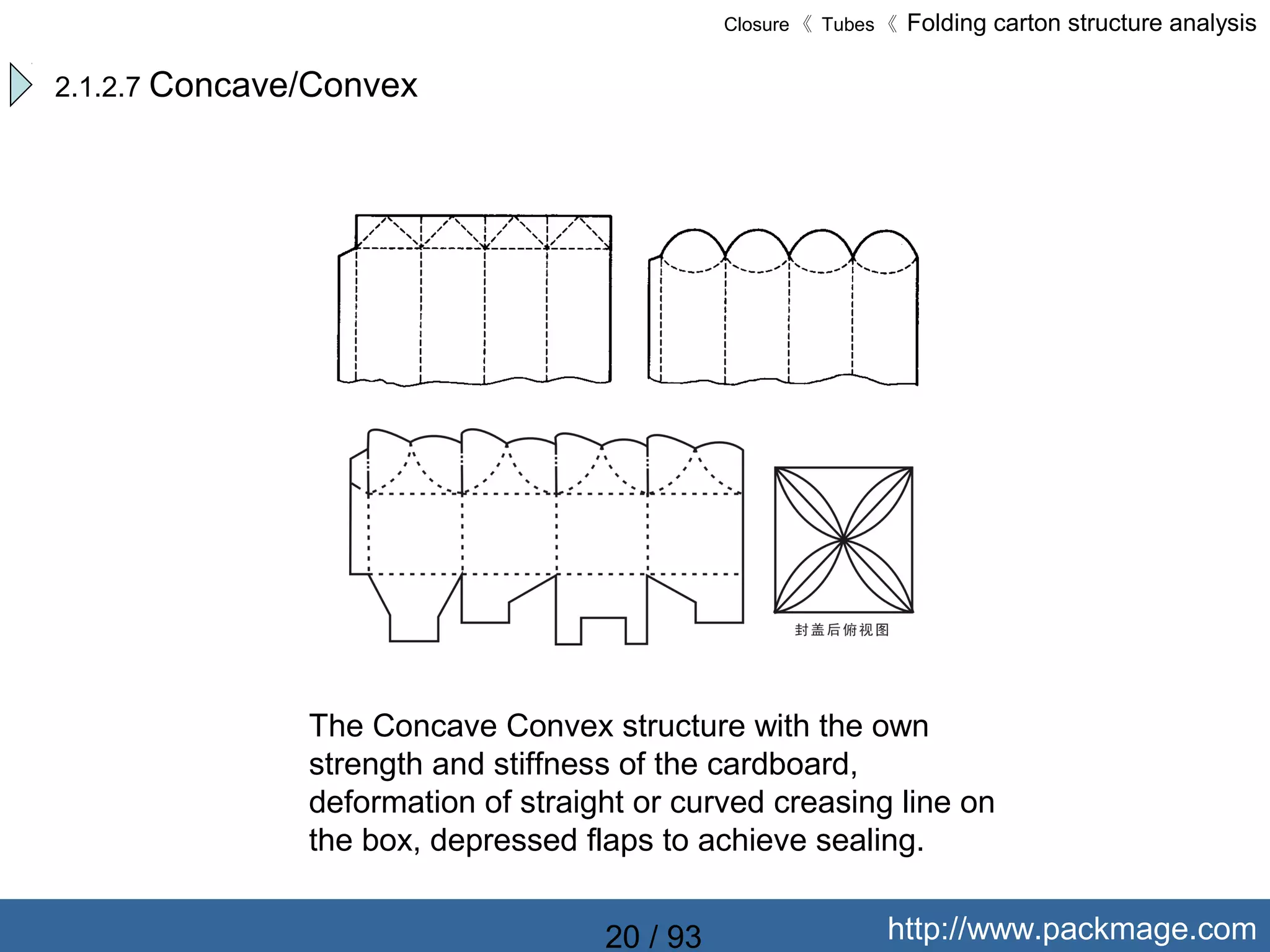 Closure 《 Tubes 《 Folding carton structure analysis

2.1.2.7 Concave/Convex

封盖后俯视图

The Concave Convex structure with the own strength and stiffness of the cardboard, deformation of straight or curved creasing line on the box, depressed flaps to achieve sealing.

20 / 93

http://www.packmage.com