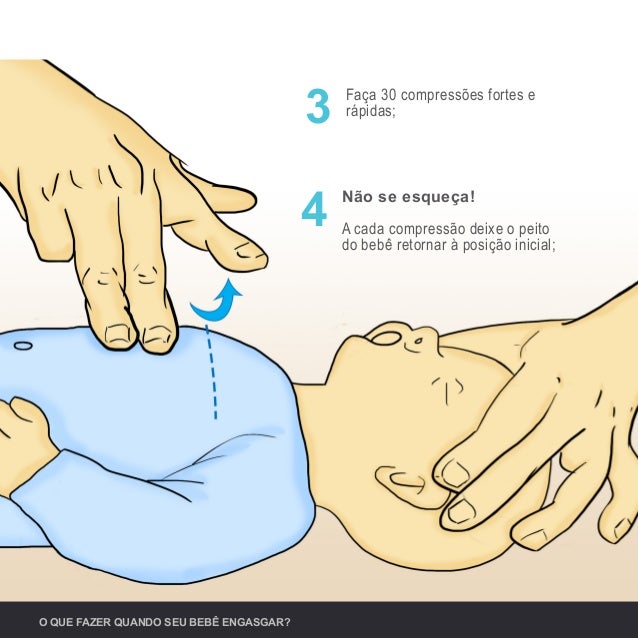 3 Faça 30 compressões fortes e rápidas;

4 Não se esqueça!

A cada compressão deixe o peito do bebê retornar à posição inicial;

O QUE FAZER QUANDO SEU BEBÊ ENGASGAR?