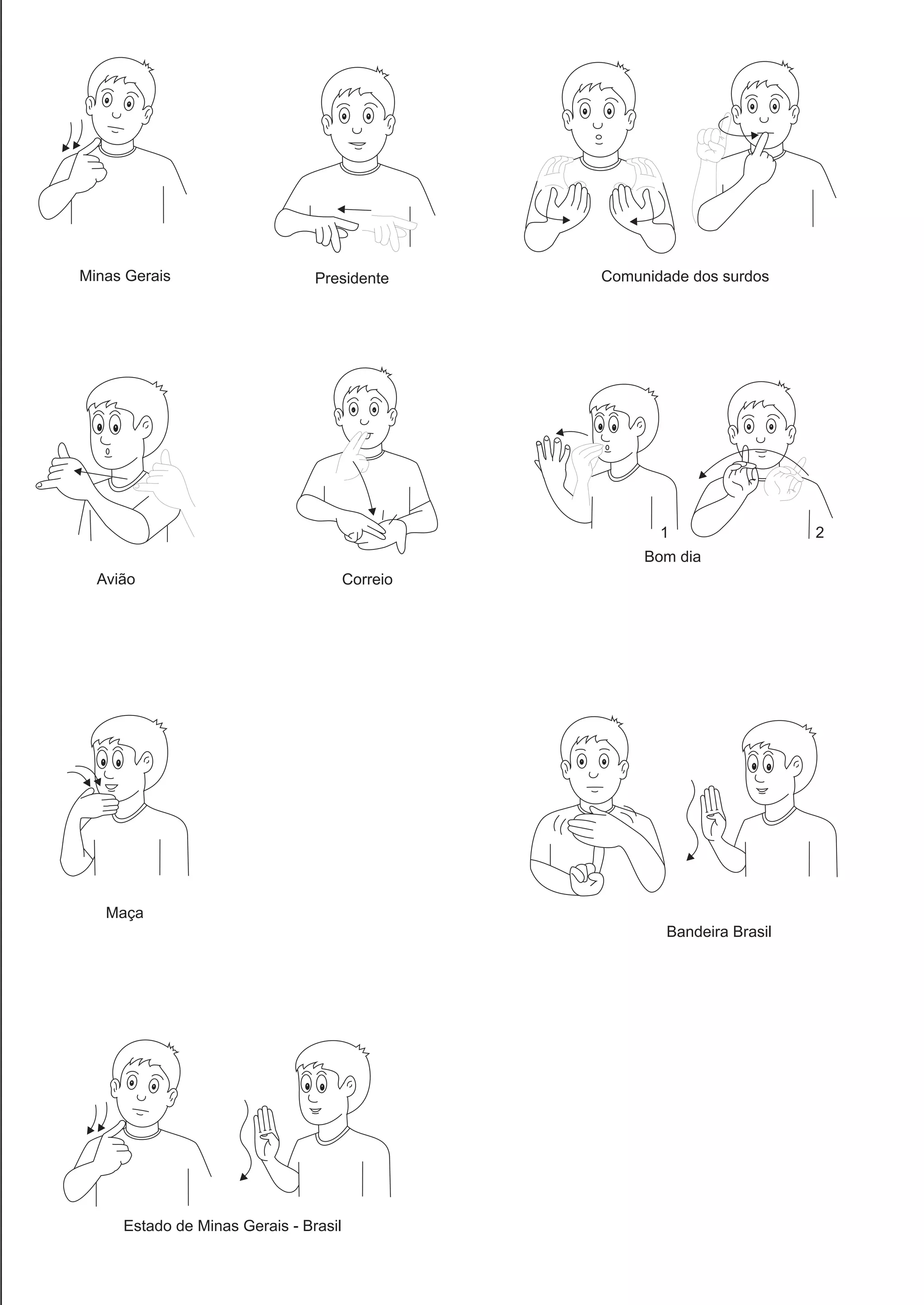 Minas Gerais

Presidente

Comunidade dos surdos

Avião

Correio

1

2

Bom dia

Maça

Bandeira Brasil

Estado de Minas Gerais - Brasil