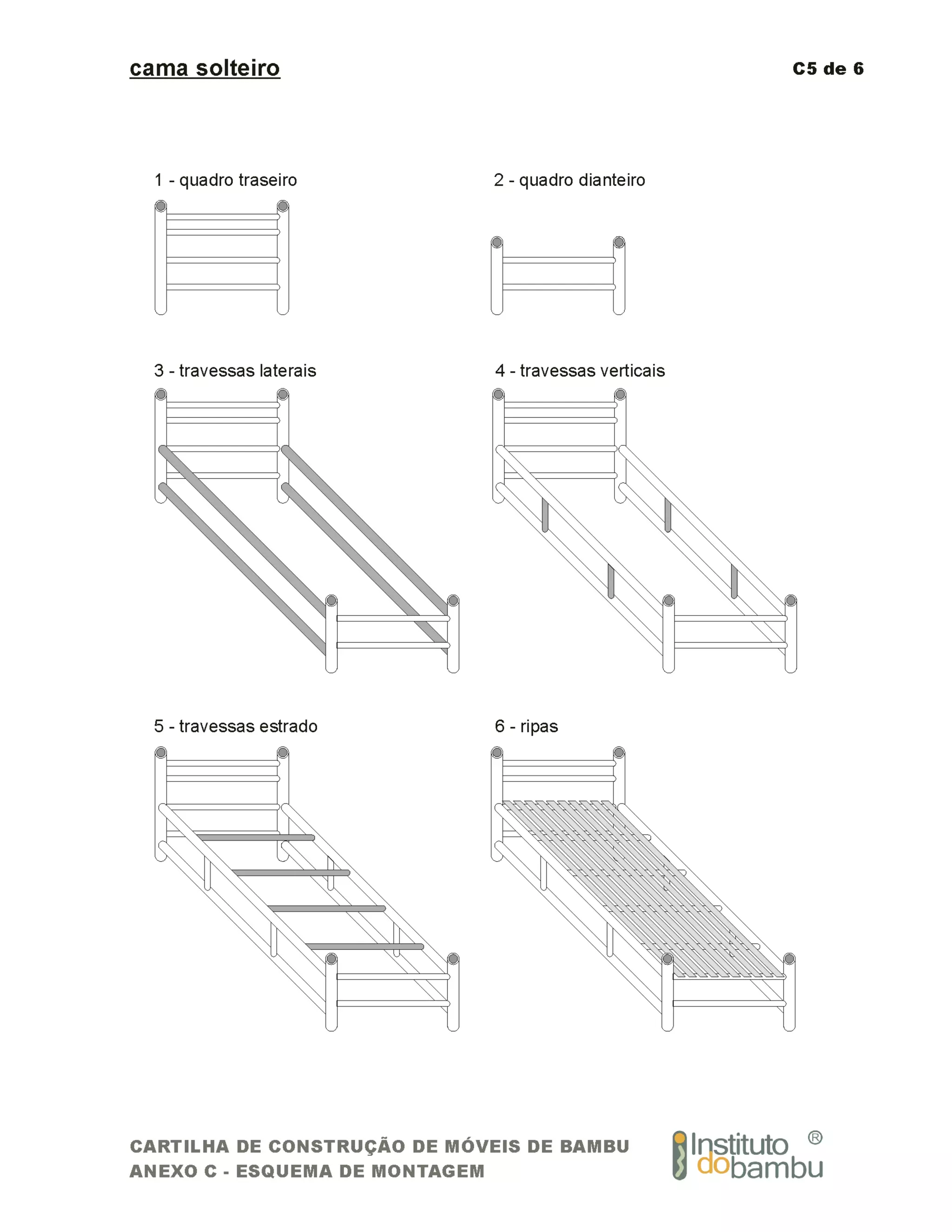 cama solteiro

C5 de 6

1 - quadro traseiro

2 - quadro dianteiro

3 - travessas laterais

4 - travessas verticais

5 - travessas estrado

6 - ripas

CARTILHA DE CONSTRUÇÃO DE MÓVEIS DE BAMBU
ANEXO C - ESQUEMA DE MONTAGEM

Instituto dobambu ®