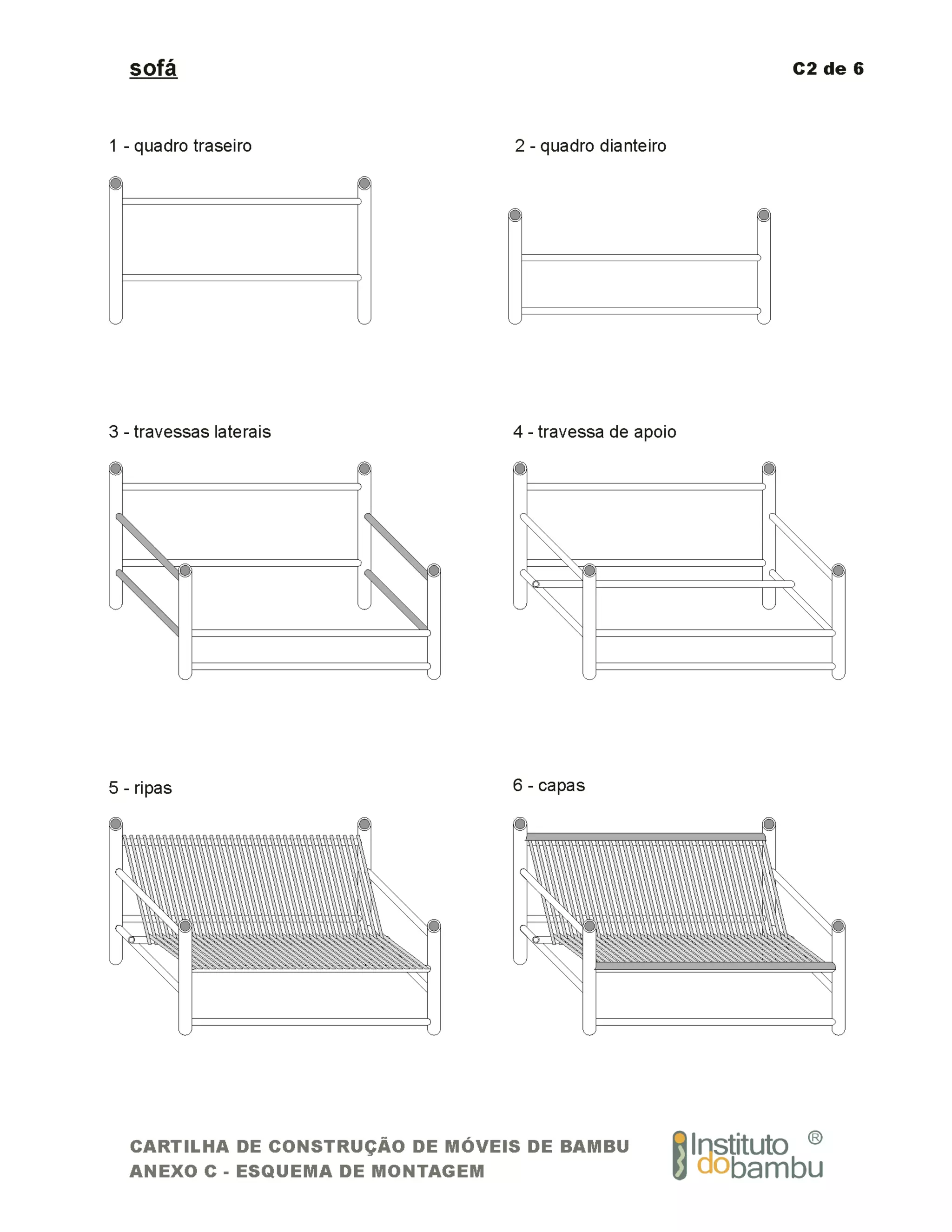 sofá

C2 de 6

1 - quadro traseiro

2 - quadro dianteiro

3 - travessas laterais

4 - travessa de apoio

5 - ripas

6 - capas

CARTILHA DE CONSTRUÇÃO DE MÓVEIS DE BAMBU
ANEXO C - ESQUEMA DE MONTAGEM

Instituto do bambu ®