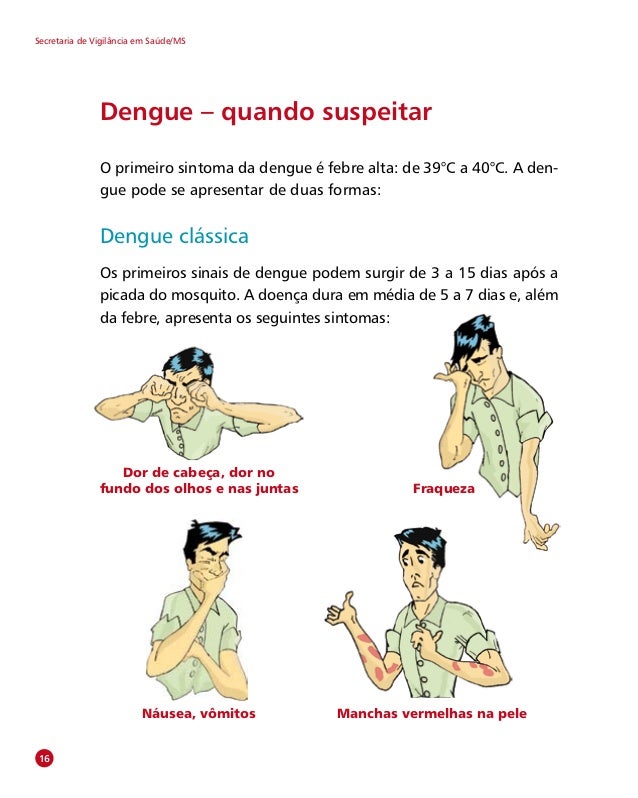 Secretaria de Vigilância em Saúde/MS

Dengue – quando suspeitar

O primeiro sintoma da dengue é febre alta: de 39°C a 40°C. A dengue pode se apresentar de duas formas:

Dengue clássica

Os primeiros sinais de dengue podem surgir de 3 a 15 dias após a picada do mosquito. A doença dura em média de 5 a 7 dias e, além da febre, apresenta os seguintes sintomas:

Dor de cabeça, dor no fundo dos olhos e nas juntas

Fraqueza

Náusea, vômitos

Manchas vermelhas na pele

16