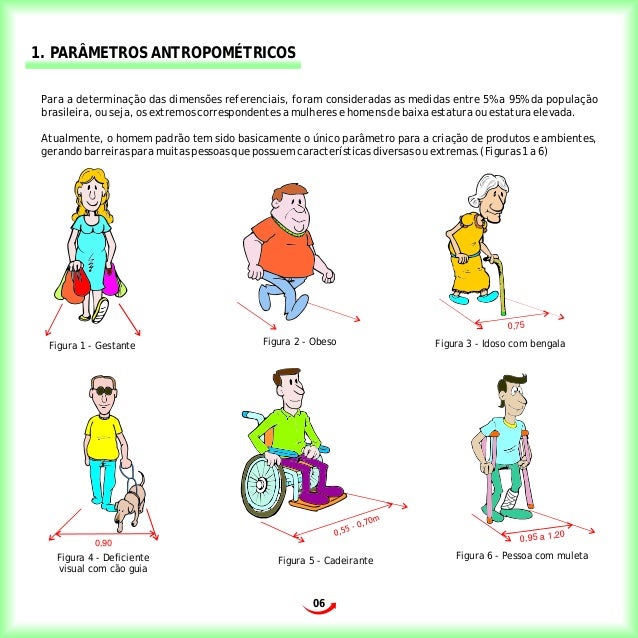 1. PARÂMETROS ANTROPOMÉTRICOS

Para a determinação das dimensões referenciais, foram consideradas as medidas entre 5% a 95% da população brasileira, ou seja, os extremos correspondentes a mulheres e homens de baixa estatura ou estatura elevada.

Atualmente, o homem padrão tem sido basicamente o único parâmetro para a criação de produtos e ambientes, gerando barreiras para muitas pessoas que possuem características diversas ou extremas. (Figuras 1 a 6)

Figura 1 - Gestante

Figura 2 - Obeso

0,75

Figura 3 - Idoso com bengala

0,90

Figura 4 - Deficiente visual com cão guia

0,55 - 0,70m

Figura 5 - Cadeirante

0,95 a 1,20

Figura 6 - Pessoa com muleta

06