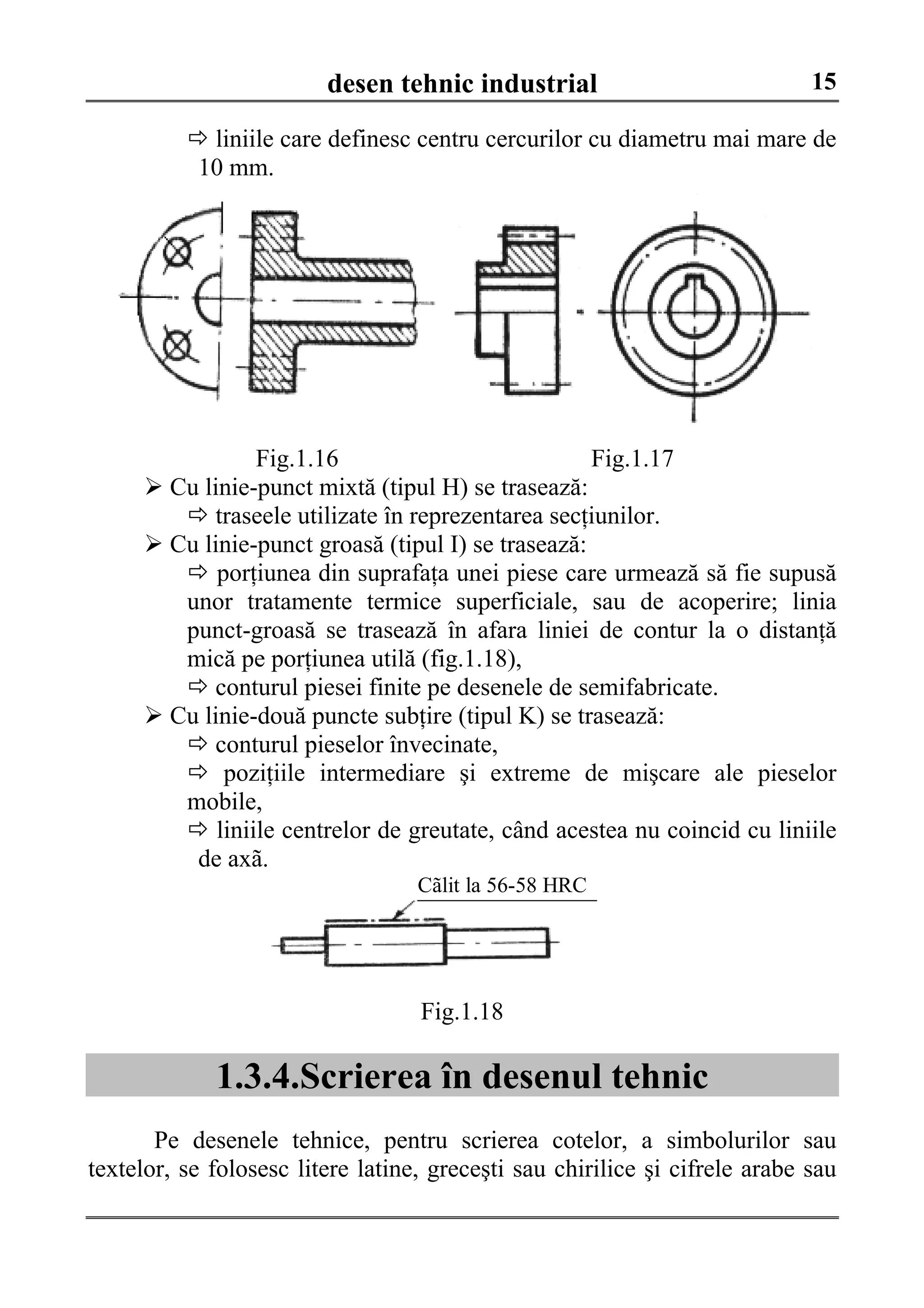 desen tehnic industrial 15

⇨ liniile care definesc centru cercurilor cu diametru mai mare de 10 mm.

Fig.1.16 Fig.1.17

➢ Cu linie-punct mixtă (tipul H) se trasează:

⇨ traseele utilizate în reprezentarea secțiunilor.

➢ Cu linie-punct groasă (tipul I) se trasează:

⇨ porțiunea din suprafața unei piese care urmează să fie supusă unor tratamente termice superficiale, sau de acoperire; linia punct-groasă se trasează în afara liniei de contur la o distanță mică pe porțiunea utilă (fig.1.18),

⇨ conturul piesei finite pe desenele de semifabricate.

➢ Cu linie-două puncte subțire (tipul K) se trasează:

⇨ conturul pieselor învecinate,

⇨ pozițiile intermediare şi extreme de mişcare ale pieselor mobile,

⇨ liniile centrelor de greutate, când acestea nu coincid cu liniile de axã.

Cãlit la 56-58 HRC

Fig.1.18

1.3.4.Scrierea în desenul tehnic

Pe desenele tehnice, pentru scrierea cotelor, a simbolurilor sau textelor, se folosesc litere latine, greceşti sau chirilice şi cifrele arabe sau