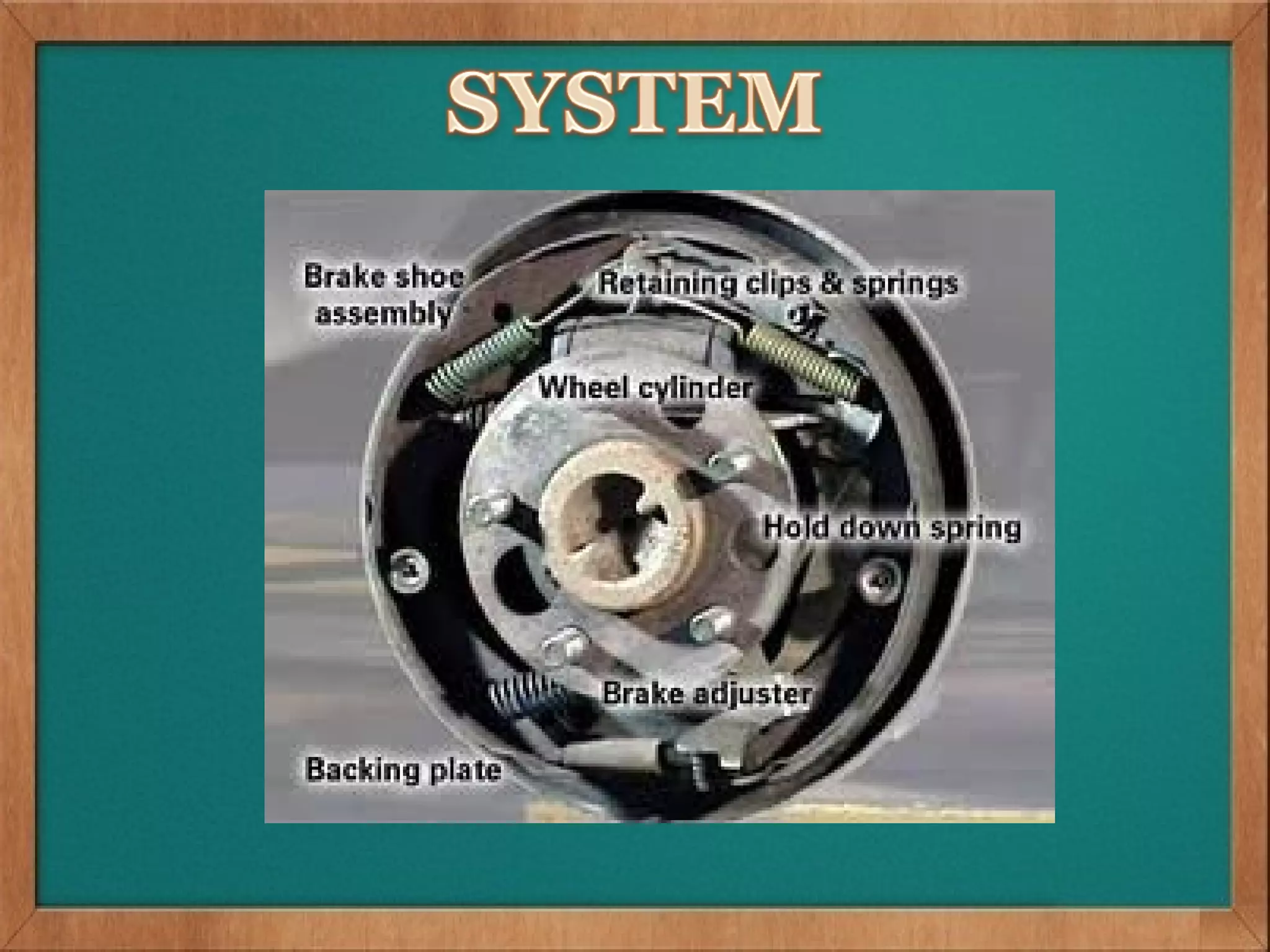 SYSTEM

Brake shoe assembly

Retaining clips & springs

Wheel cylinder

Hold down spring

Brake adjuster

Backing plate