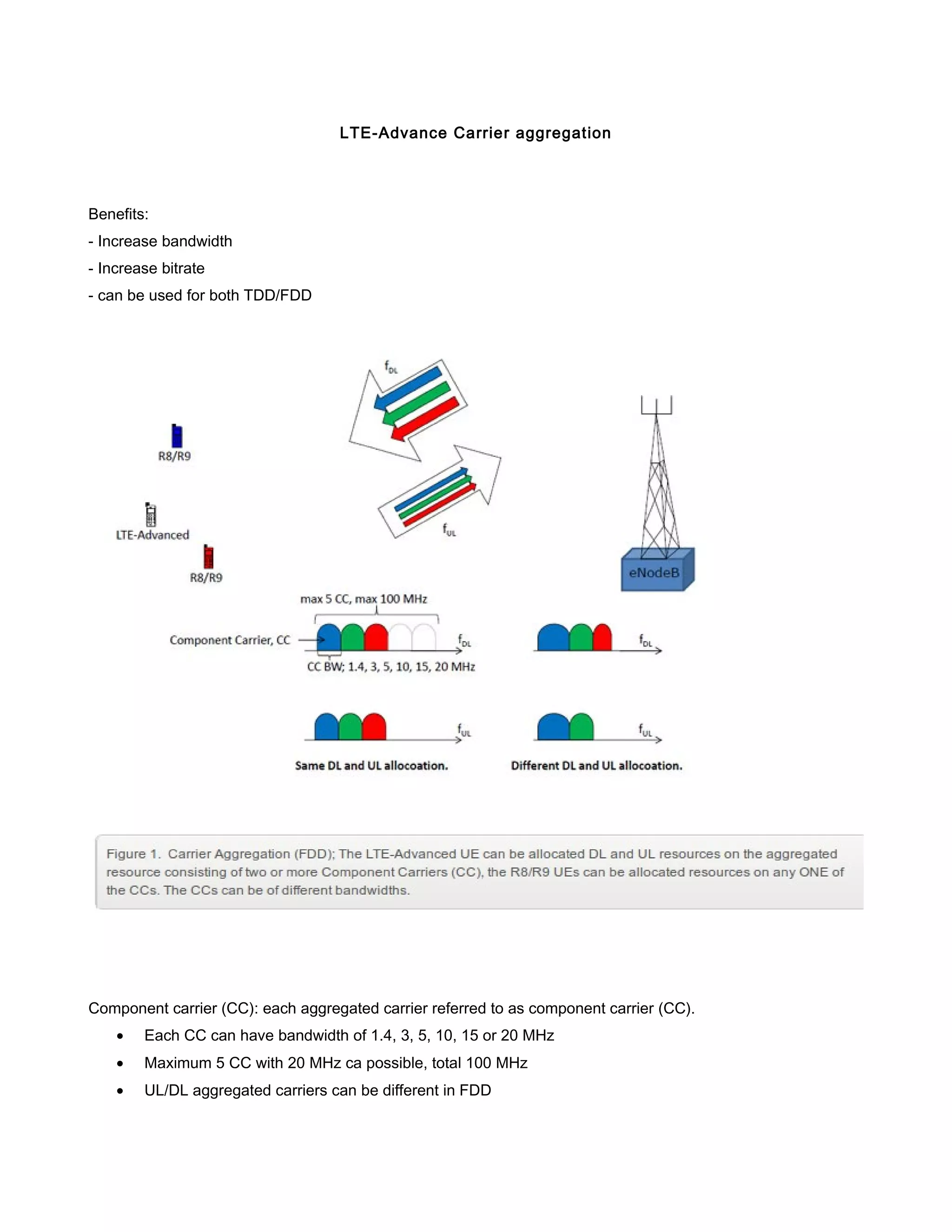 LTE-Advance Carrier aggregation

Benefits:
- Increase bandwidth
- Increase bitrate
- can be used for both TDD/FDD

$f_{DL}$

R8/R9

LTE-Advanced

R8/R9

$f_{UL}$

eNodeB

max 5 CC, max 100 MHz

Component Carrier, CC

$f_{DL}$

CC BW; 1.4, 3, 5, 10, 15, 20 MHz

$f_{DL}$

$f_{UL}$

$f_{UL}$

Same DL and UL allocoation.

Different DL and UL allocoation.

Figure 1. Carrier Aggregation (FDD); The LTE-Advanced UE can be allocated DL and UL resources on the aggregated resource consisting of two or more Component Carriers (CC), the R8/R9 UEs can be allocated resources on any ONE of the CCs. The CCs can be of different bandwidths.

Component carrier (CC): each aggregated carrier referred to as component carrier (CC).
• Each CC can have bandwidth of 1.4, 3, 5, 10, 15 or 20 MHz
• Maximum 5 CC with 20 MHz ca possible, total 100 MHz
• UL/DL aggregated carriers can be different in FDD