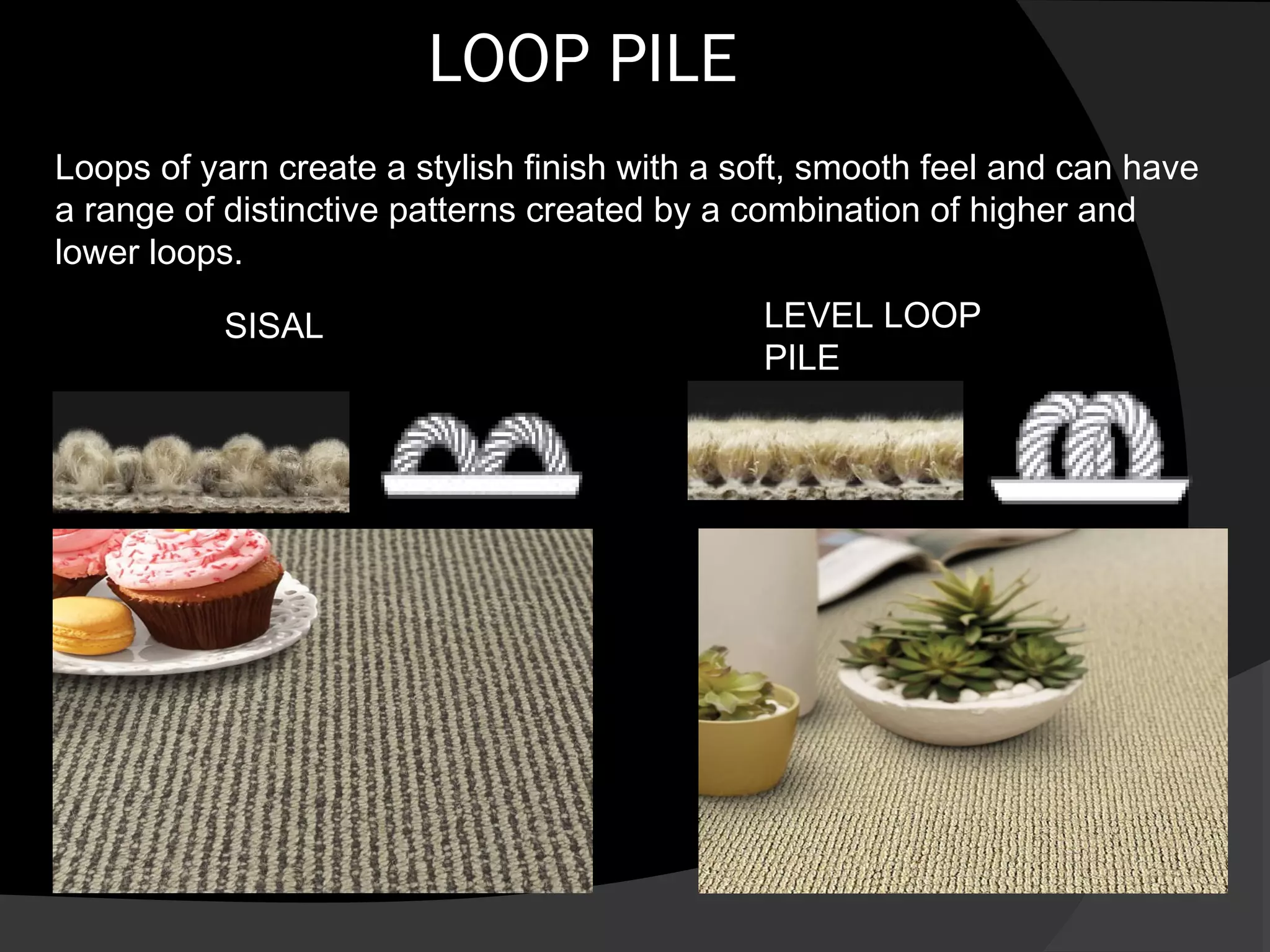 LOOP PILE

Loops of yarn create a stylish finish with a soft, smooth feel and can have a range of distinctive patterns created by a combination of higher and lower loops.

SISAL

LEVEL LOOP PILE