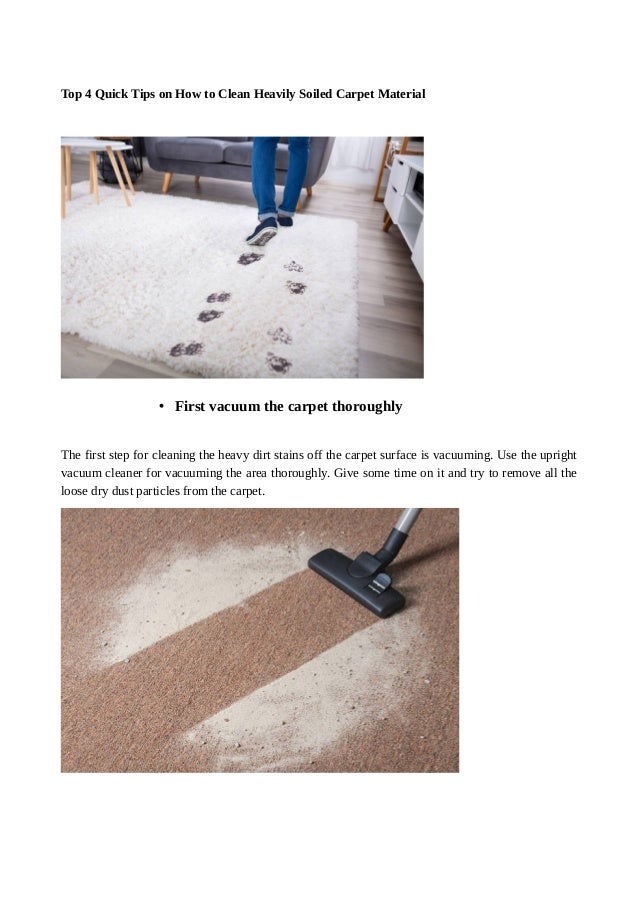 Top 4 Quick Tips on How to Clean Heavily Soiled Carpet Material

• First vacuum the carpet thoroughly

The first step for cleaning the heavy dirt stains off the carpet surface is vacuuming. Use the upright vacuum cleaner for vacuuming the area thoroughly. Give some time on it and try to remove all the loose dry dust particles from the carpet.