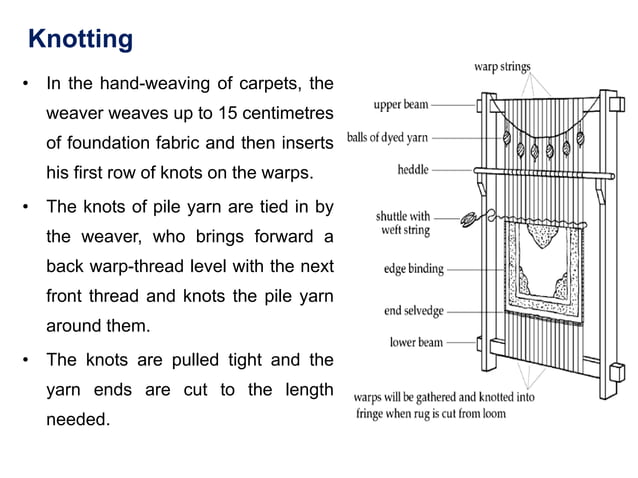 Knotting

• In the hand-weaving of carpets, the weaver weaves up to 15 centimetres of foundation fabric and then inserts his first row of knots on the warps.

• The knots of pile yarn are tied in by the weaver, who brings forward a back warp-thread level with the next front thread and knots the pile yarn around them.

• The knots are pulled tight and the yarn ends are cut to the length needed.

warp strings
upper beam
balls of dyed yarn
heddle
shuttle with weft string
edge binding
end selvedge
lower beam
warps will be gathered and knotted into fringe when rug is cut from loom