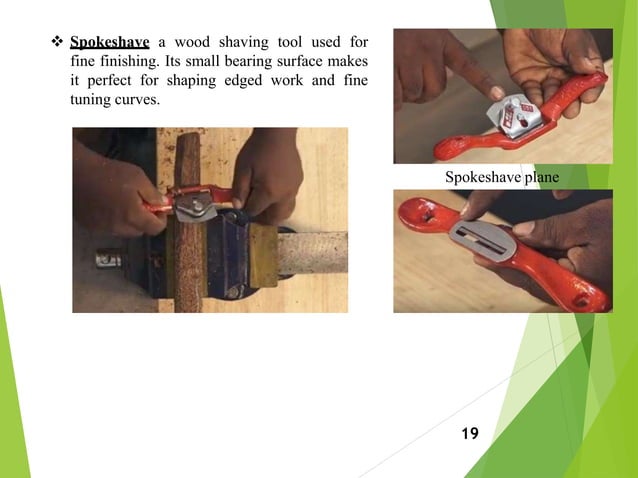 ❖ Spokeshave a wood shaving tool used for fine finishing. Its small bearing surface makes it perfect for shaping edged work and fine tuning curves.

Spokeshave plane

19