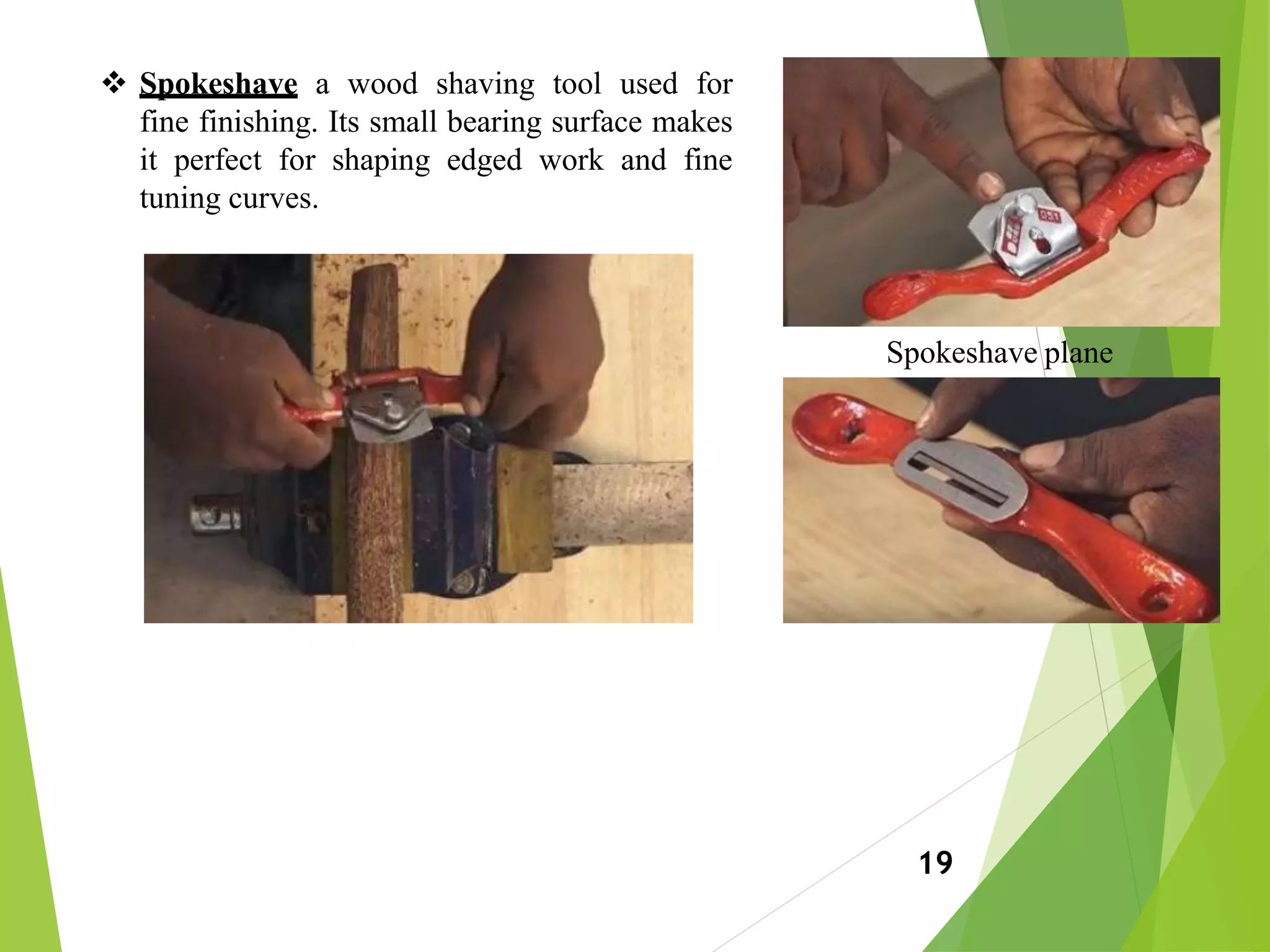 ❖ Spokeshave a wood shaving tool used for fine finishing. Its small bearing surface makes it perfect for shaping edged work and fine tuning curves.

Spokeshave plane

19