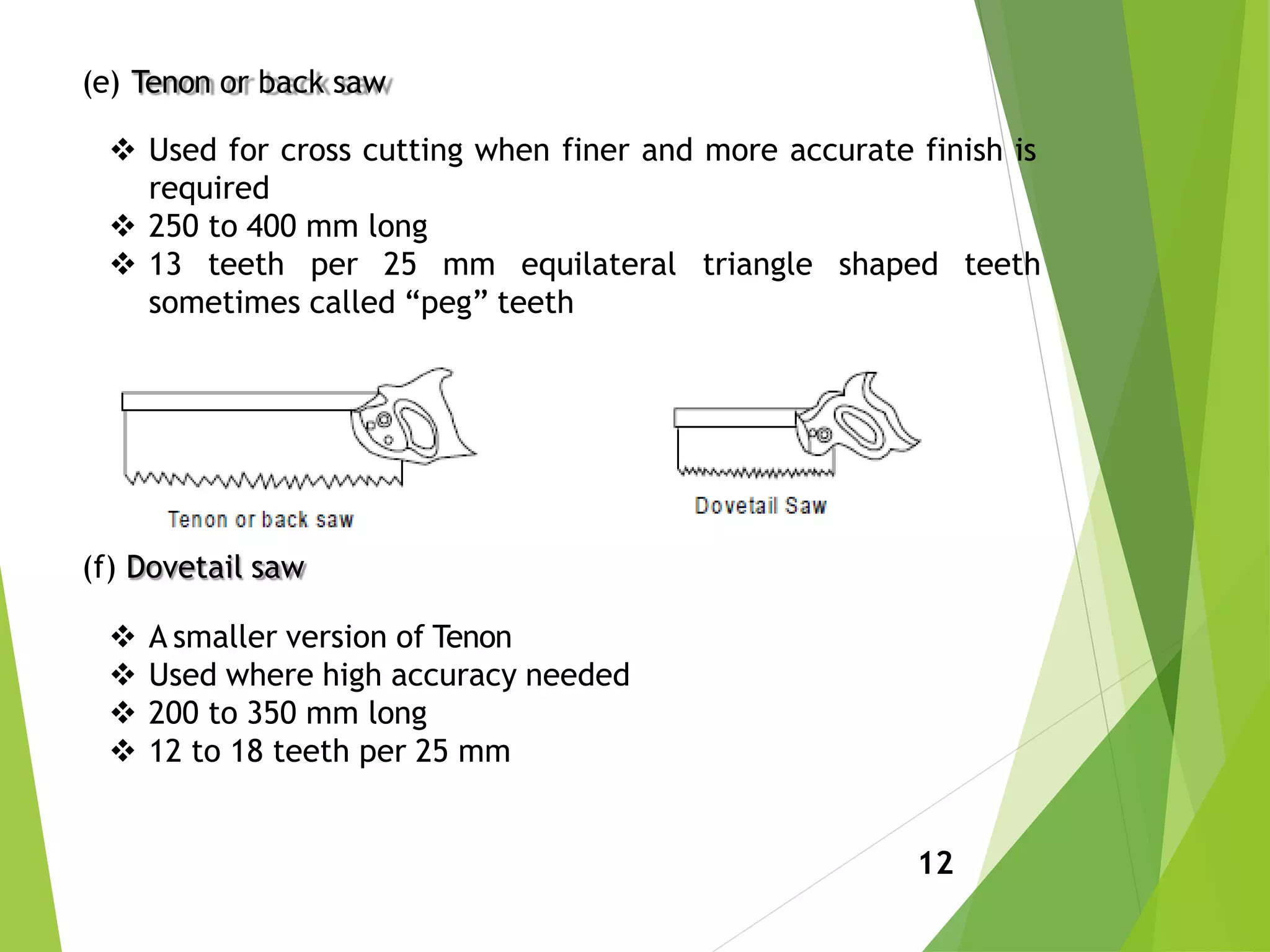 (e) Tenon or back saw

❖ Used for cross cutting when finer and more accurate finish is required
❖ 250 to 400 mm long
❖ 13 teeth per 25 mm equilateral triangle shaped teeth sometimes called “peg” teeth

Tenon or back saw

Dovetail Saw

(f) Dovetail saw

❖ A smaller version of Tenon
❖ Used where high accuracy needed
❖ 200 to 350 mm long
❖ 12 to 18 teeth per 25 mm

12