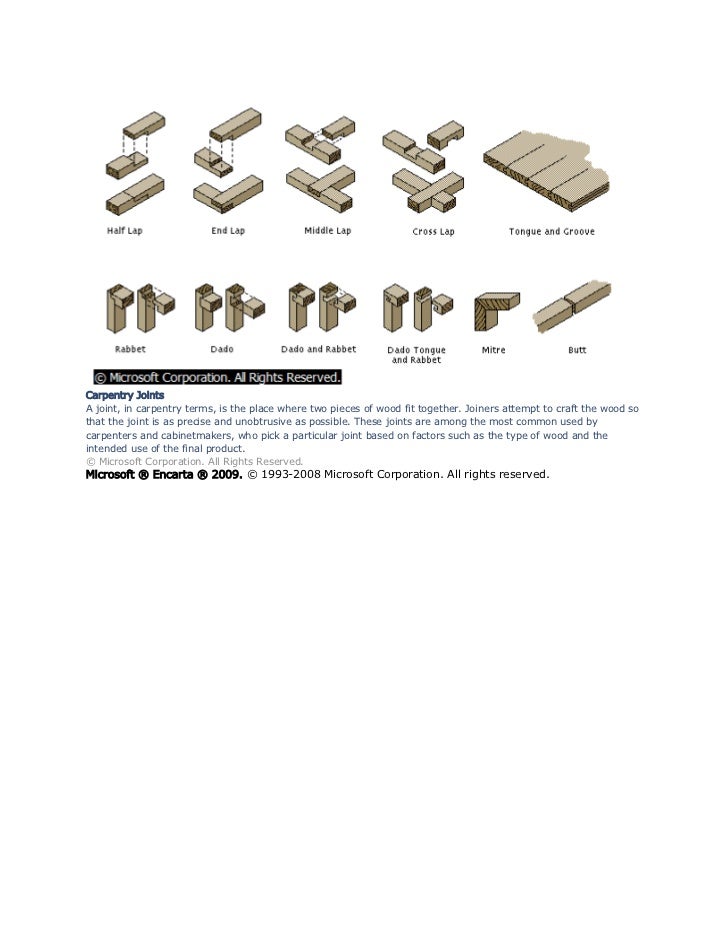 Half Lap
End Lap
Middle Lap
Cross Lap
Tongue and Groove

Rabbet
Dado
Dado and Rabbet
Dado Tongue and Rabbet
Mitre
Butt

© Microsoft Corporation. All Rights Reserved.

Carpentry Joints
A joint, in carpentry terms, is the place where two pieces of wood fit together. Joiners attempt to craft the wood so that the joint is as precise and unobtrusive as possible. These joints are among the most common used by carpenters and cabinetmakers, who pick a particular joint based on factors such as the type of wood and the intended use of the final product.
© Microsoft Corporation. All Rights Reserved.
Microsoft ® Encarta ® 2009. © 1993-2008 Microsoft Corporation. All rights reserved.