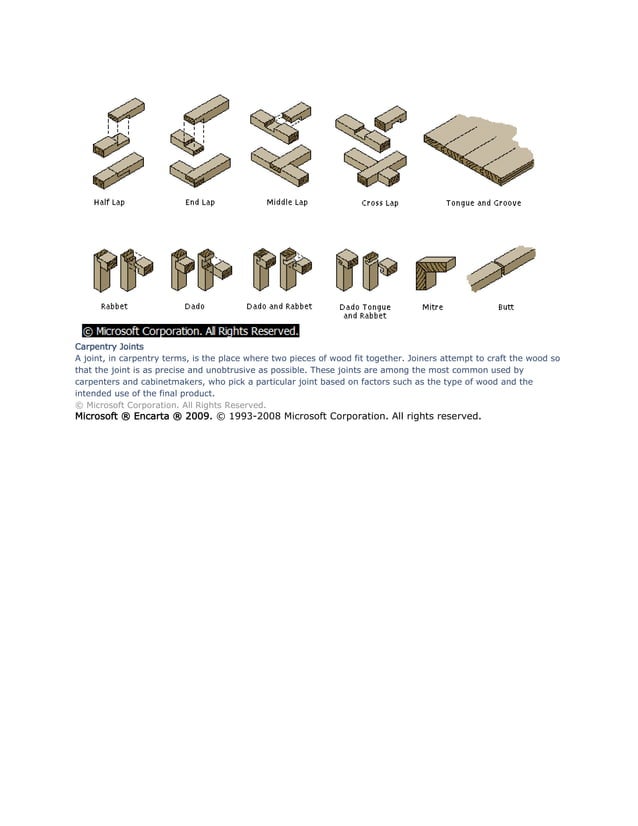 Half Lap

End Lap

Middle Lap

Cross Lap

Tongue and Groove

Rabbet

Dado

Dado and Rabbet

Dado Tongue and Rabbet

Mitre

Butt

© Microsoft Corporation. All Rights Reserved.

Carpentry Joints

A joint, in carpentry terms, is the place where two pieces of wood fit together. Joiners attempt to craft the wood so that the joint is as precise and unobtrusive as possible. These joints are among the most common used by carpenters and cabinetmakers, who pick a particular joint based on factors such as the type of wood and the intended use of the final product.

© Microsoft Corporation. All Rights Reserved.

Microsoft ® Encarta ® 2009. © 1993-2008 Microsoft Corporation. All rights reserved.