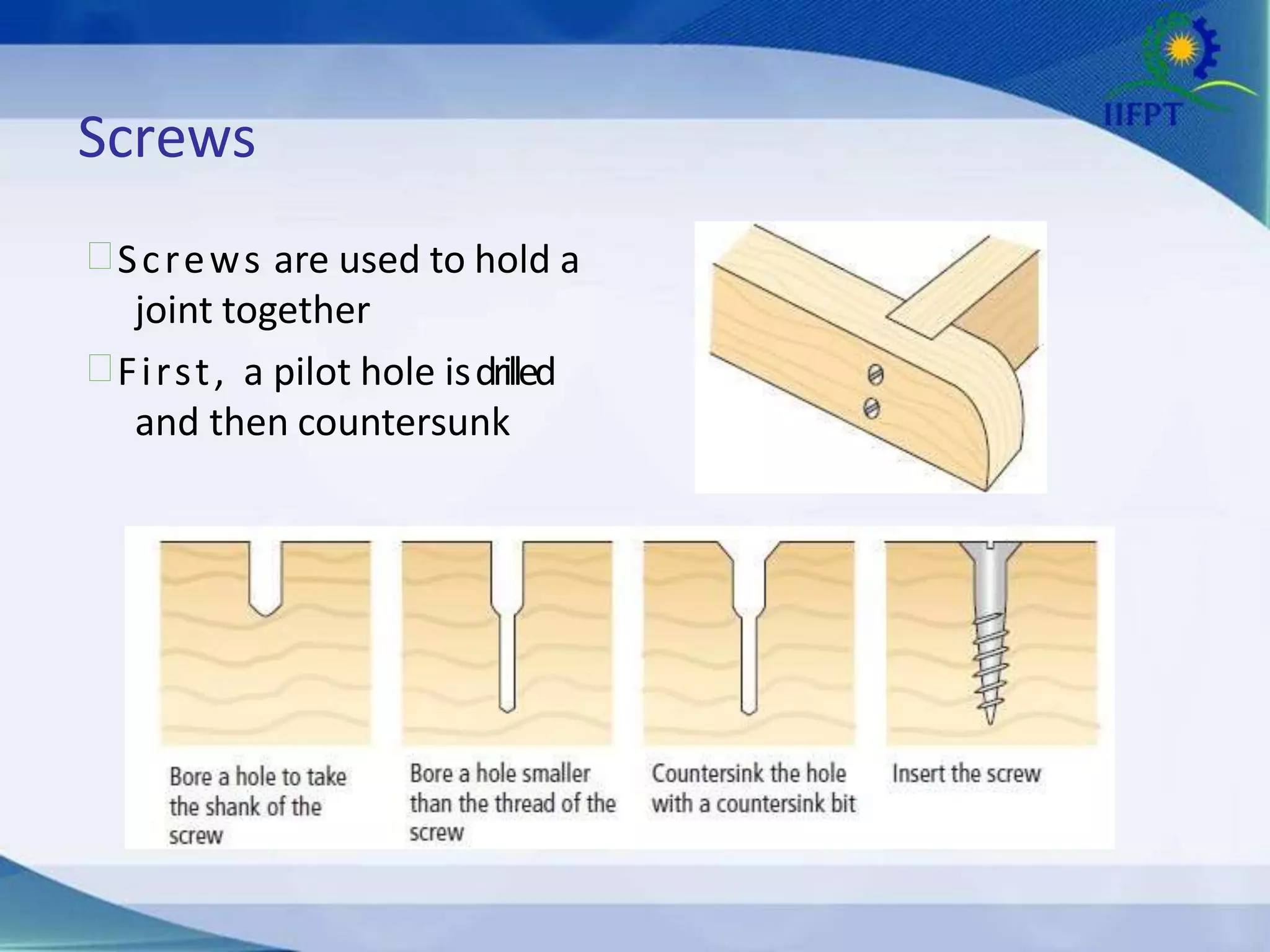 IIFPT

Screws

Screws are used to hold a joint together

First, a pilot hole is drilled and then countersunk

Bore a hole to take the shank of the screw

Bore a hole smaller than the thread of the screw

Countersink the hole with a countersink bit

Insert the screw