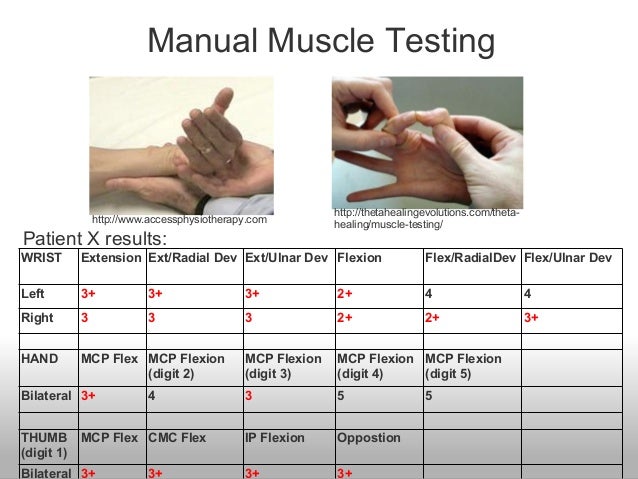 Manual Muscle Testing

http://www.accessphysiotherapy.com

http://thetahealingevolutions.com/theta-healing/muscle-testing/

Patient X results:

| WRIST | Extension | Ext/Radial Dev | Ext/Ulnar Dev | Flexion | Flex/RadialDev | Flex/Ulnar Dev |
|---|---|---|---|---|---|---|
| Left | 3+ | 3+ | 3+ | 2+ | 4 | 4 |
| Right | 3 | 3 | 3 | 2+ | 2+ | 3+ |
| | | | | | | |
| HAND | MCP Flex | MCP Flexion (digit 2) | MCP Flexion (digit 3) | MCP Flexion (digit 4) | MCP Flexion (digit 5) | |
| Bilateral | 3+ | 4 | 3 | 5 | 5 | |
| | | | | | | |
| THUMB (digit 1) | MCP Flex | CMC Flex | IP Flexion | Oppostion | | |
| Bilateral | 3+ | 3+ | 3+ | 3+ | | |