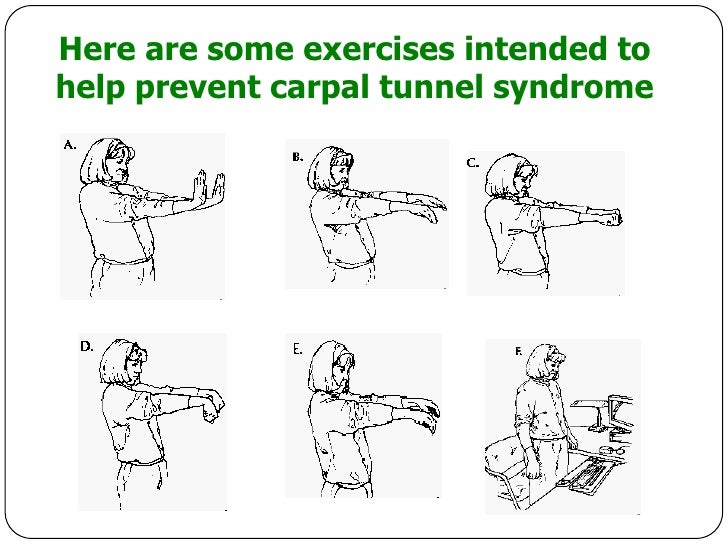 Here are some exercises intended to help prevent carpal tunnel syndrome

A.

B.

C.

D.

E.

F.