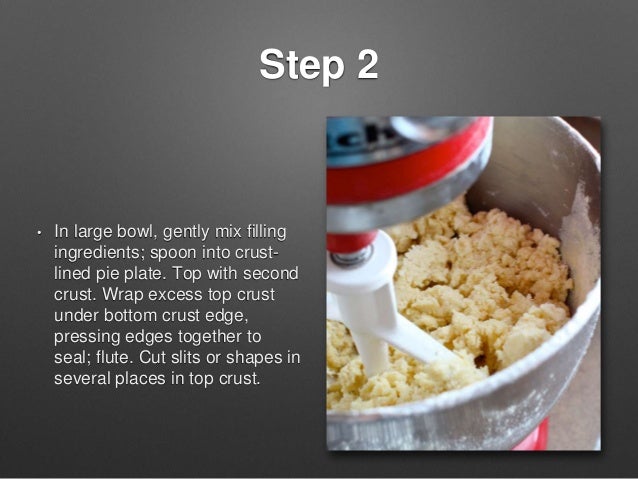 Step 2

• In large bowl, gently mix filling ingredients; spoon into crust-lined pie plate. Top with second crust. Wrap excess top crust under bottom crust edge, pressing edges together to seal; flute. Cut slits or shapes in several places in top crust.