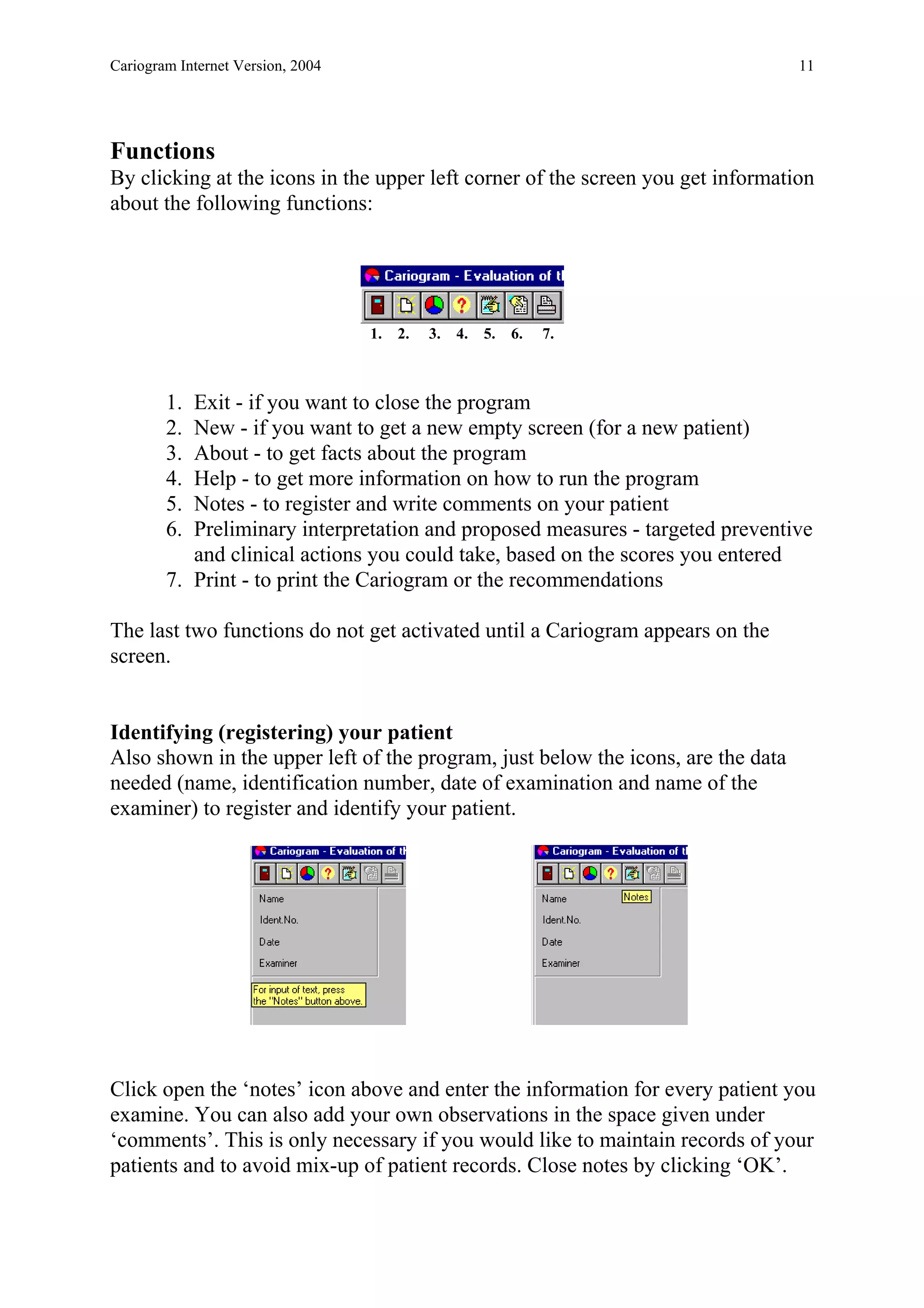 Cariogram Internet Version, 2004 11

Functions
By clicking at the icons in the upper left corner of the screen you get information about the following functions:

Cariogram - Evaluation of t

1. 2. 3. 4. 5. 6. 7.

1. Exit - if you want to close the program
2. New - if you want to get a new empty screen (for a new patient)
3. About - to get facts about the program
4. Help - to get more information on how to run the program
5. Notes - to register and write comments on your patient
6. Preliminary interpretation and proposed measures - targeted preventive and clinical actions you could take, based on the scores you entered
7. Print - to print the Cariogram or the recommendations

The last two functions do not get activated until a Cariogram appears on the screen.

Identifying (registering) your patient
Also shown in the upper left of the program, just below the icons, are the data needed (name, identification number, date of examination and name of the examiner) to register and identify your patient.

Cariogram - Evaluation of t

Name
Ident.No.
Date
Examiner

For input of text, press the "Notes" button above.

Cariogram - Evaluation of t

Name
Notes
Ident.No.
Date
Examiner

Click open the ‘notes’ icon above and enter the information for every patient you examine. You can also add your own observations in the space given under ‘comments’. This is only necessary if you would like to maintain records of your patients and to avoid mix-up of patient records. Close notes by clicking ‘OK’.