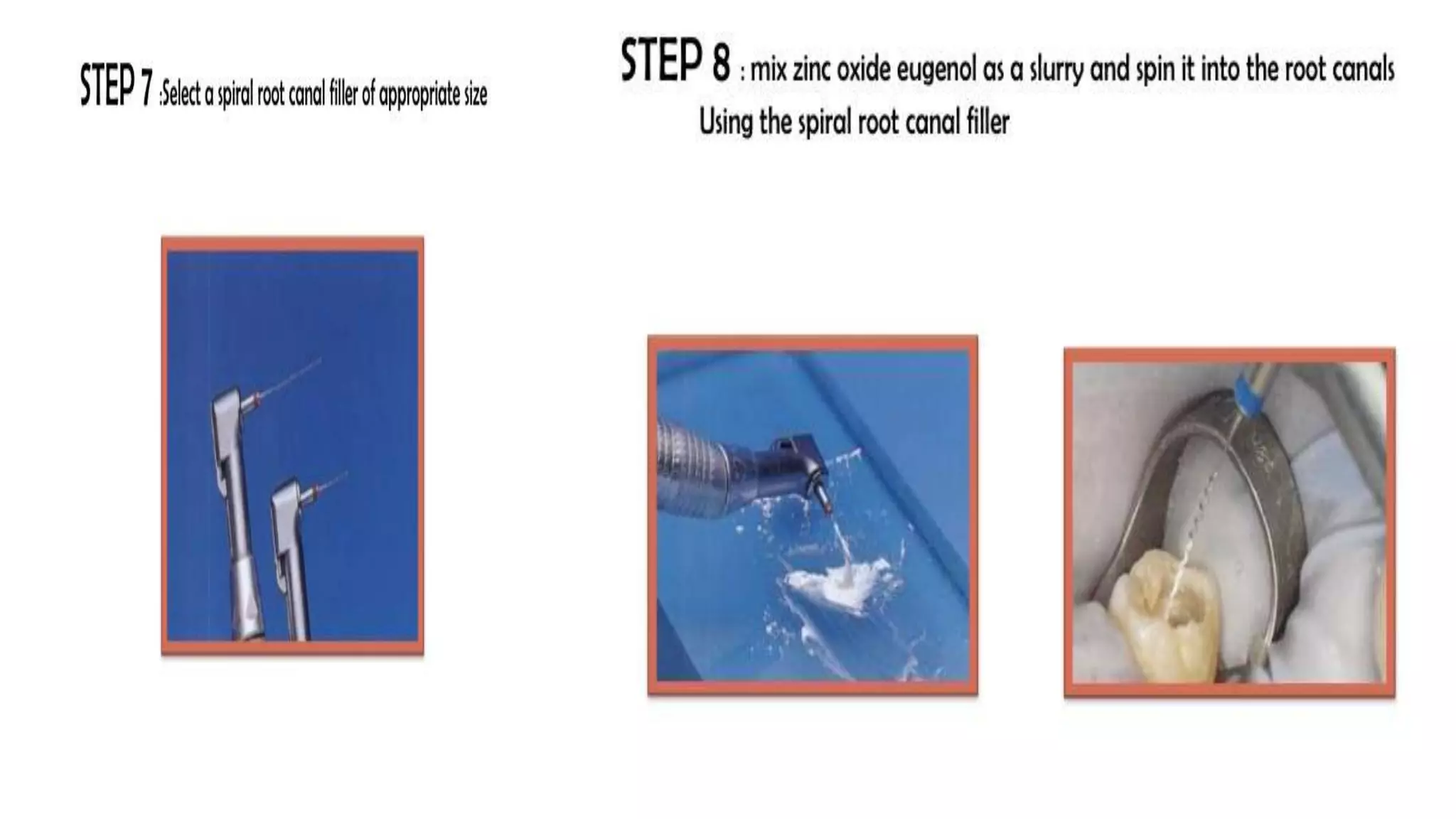 STEP 7 :Select a spiral root canal filler of appropriate size

STEP 8 : mix zinc oxide eugenol as a slurry and spin it into the root canals Using the spiral root canal filler