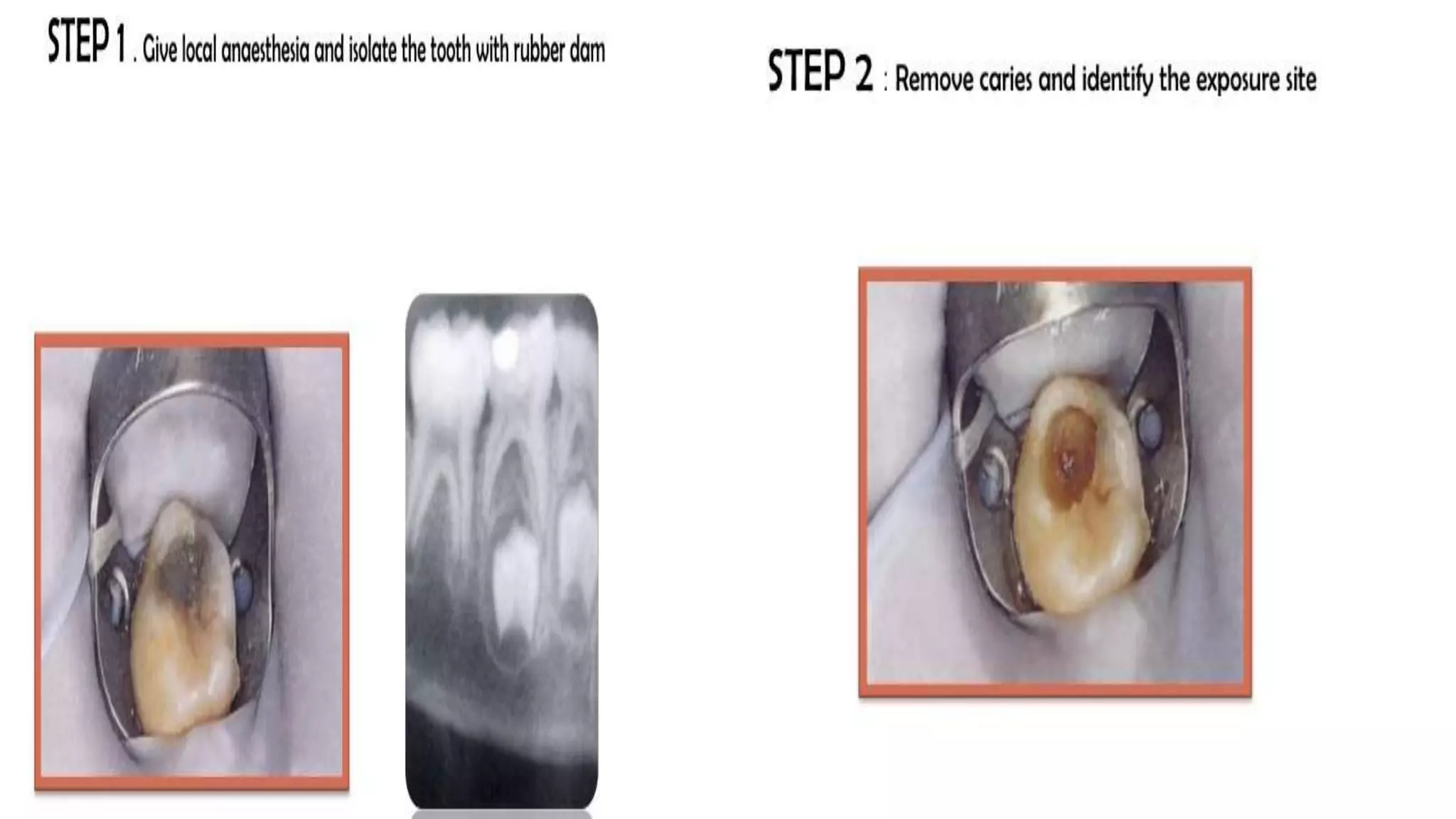 STEP 1 . Give local anaesthesia and isolate the tooth with rubber dam

STEP 2 : Remove caries and identify the exposure site