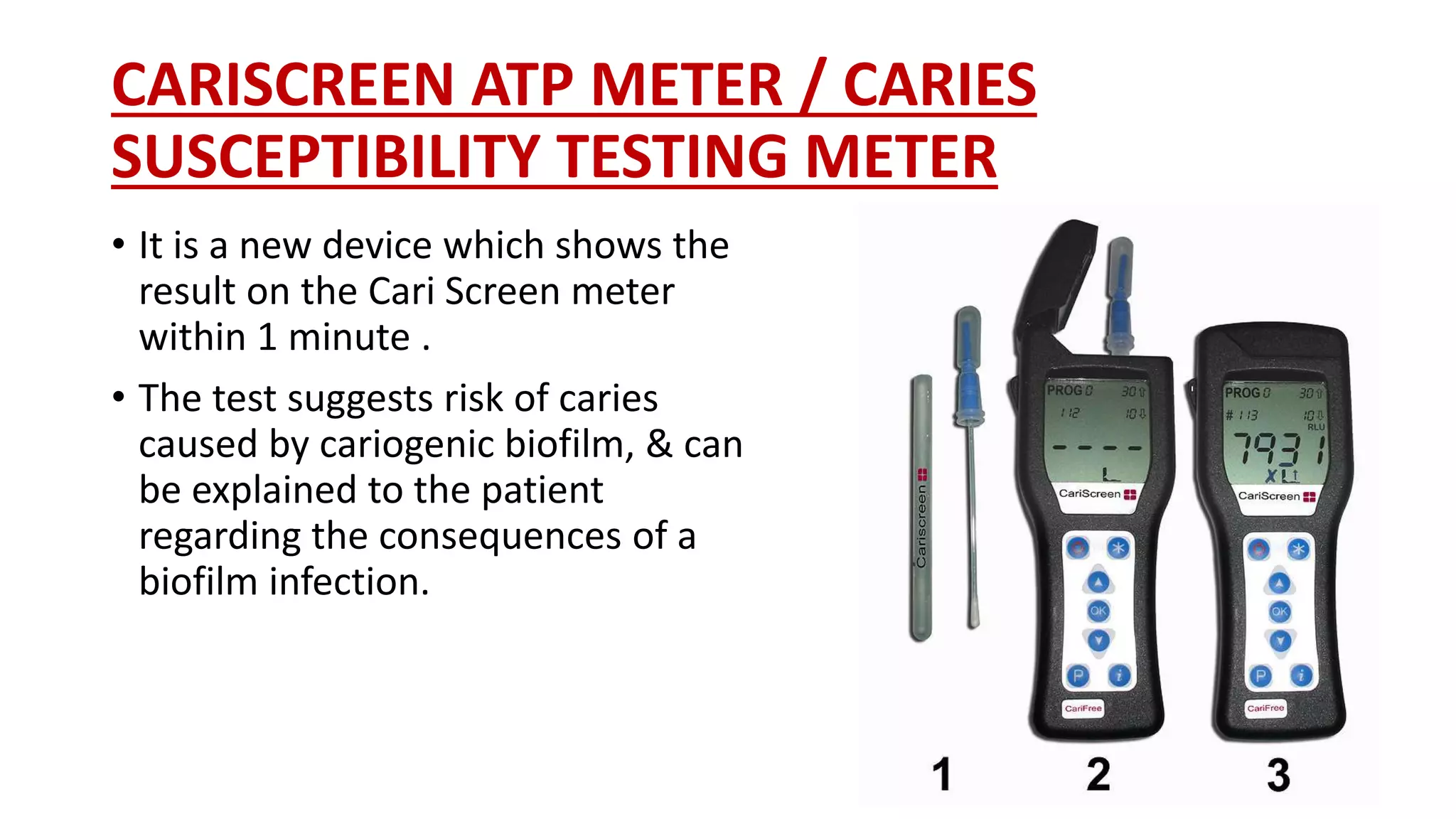 CARISCREEN ATP METER / CARIES SUSCEPTIBILITY TESTING METER

• It is a new device which shows the result on the Cari Screen meter within 1 minute .

• The test suggests risk of caries caused by cariogenic biofilm, & can be explained to the patient regarding the consequences of a biofilm infection.

Cariscreen

PROG 0 30 112 10 ---- L

CariScreen

OK

P

i

CariFree

PROG 0 30 # 113 10 RLU 7931 X L

CariScreen

OK

P

i

CariFree

1 2 3