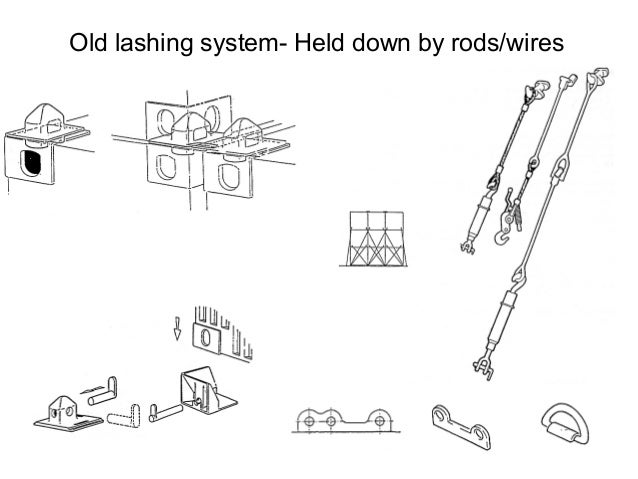 Old lashing system- Held down by rods/wires