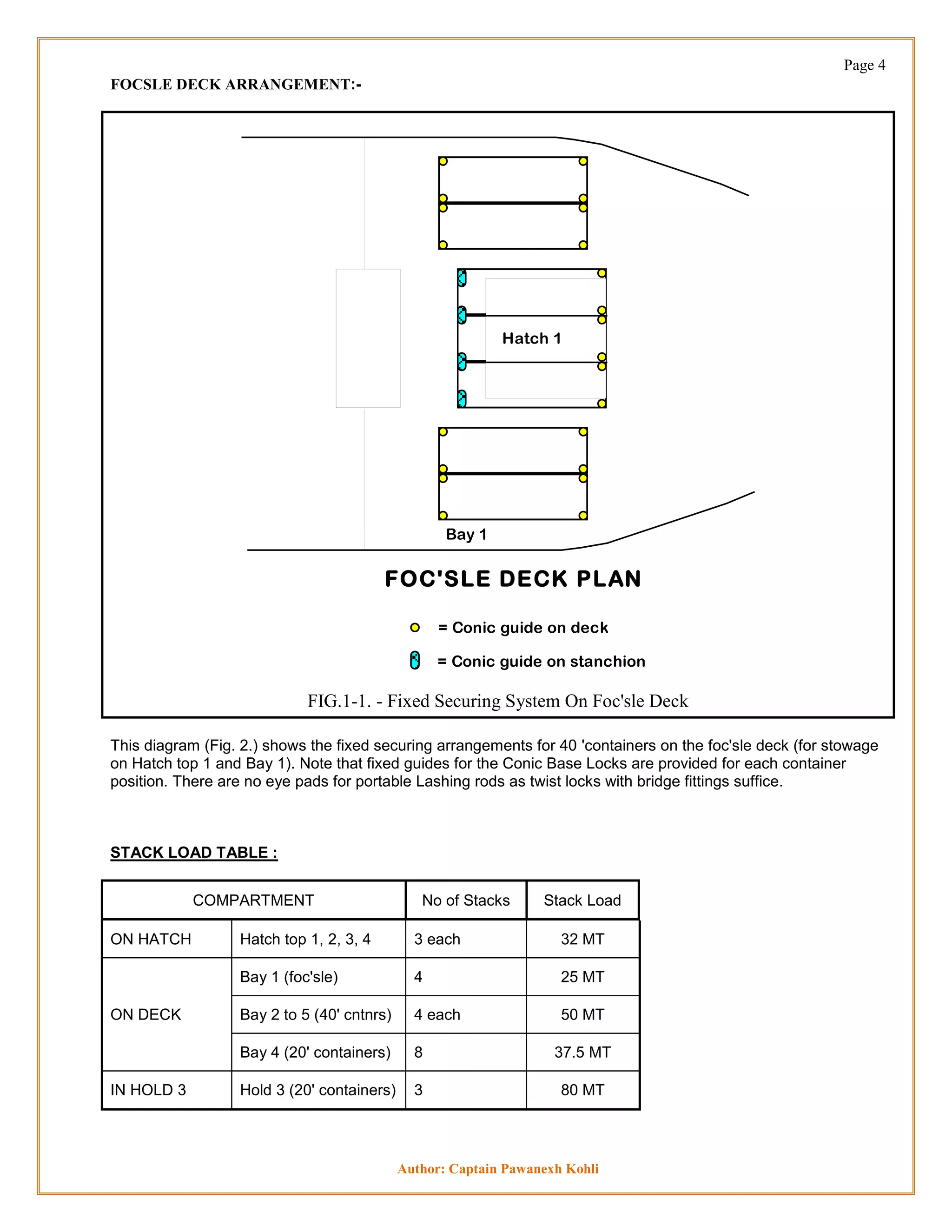 Page 4

FOCSLE DECK ARRANGEMENT:-

Hatch 1

Bay 1

FOC'SLE DECK PLAN

= Conic guide on deck

= Conic guide on stanchion

FIG.1-1. - Fixed Securing System On Foc'sle Deck

This diagram (Fig. 2.) shows the fixed securing arrangements for 40 'containers on the foc'sle deck (for stowage on Hatch top 1 and Bay 1). Note that fixed guides for the Conic Base Locks are provided for each container position. There are no eye pads for portable Lashing rods as twist locks with bridge fittings suffice.

STACK LOAD TABLE :

| COMPARTMENT | | No of Stacks | Stack Load |
|---|---|---|---|
| ON HATCH | Hatch top 1, 2, 3, 4 | 3 each | 32 MT |
| ON DECK | Bay 1 (foc'sle) | 4 | 25 MT |
| | Bay 2 to 5 (40' cntnrs) | 4 each | 50 MT |
| | Bay 4 (20' containers) | 8 | 37.5 MT |
| IN HOLD 3 | Hold 3 (20' containers) | 3 | 80 MT |

Author: Captain Pawanexh Kohli